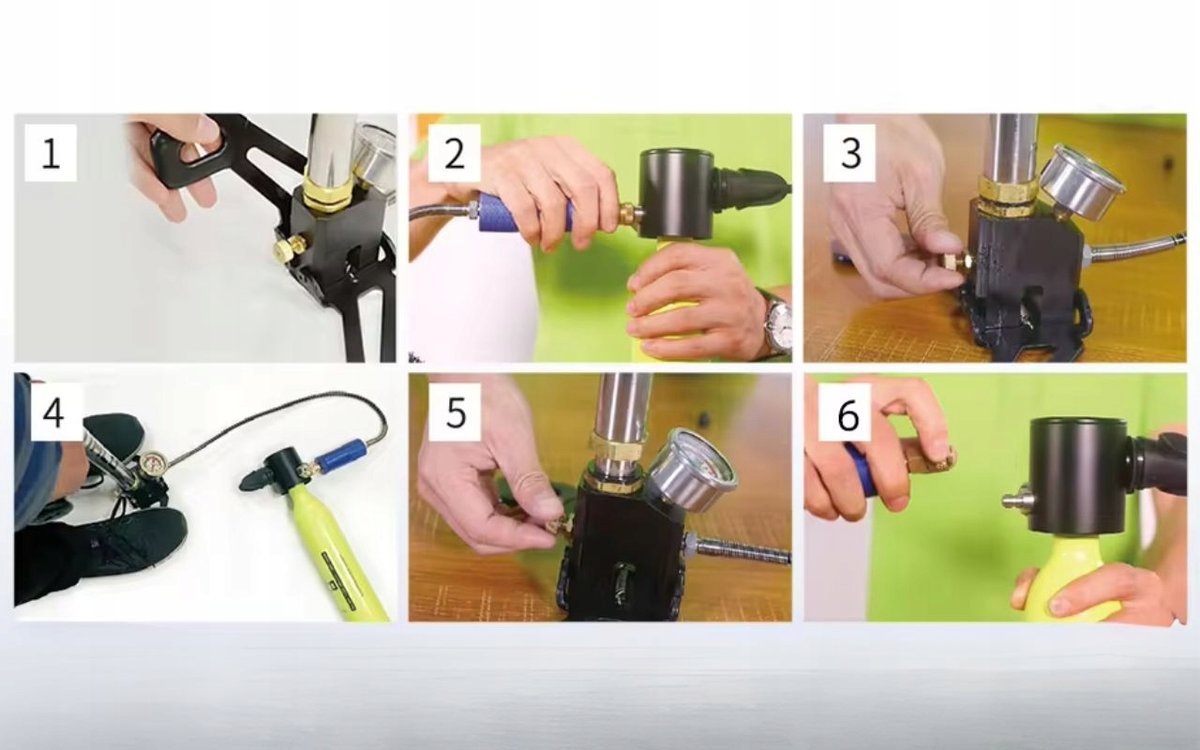 1

2

3

4

5

6