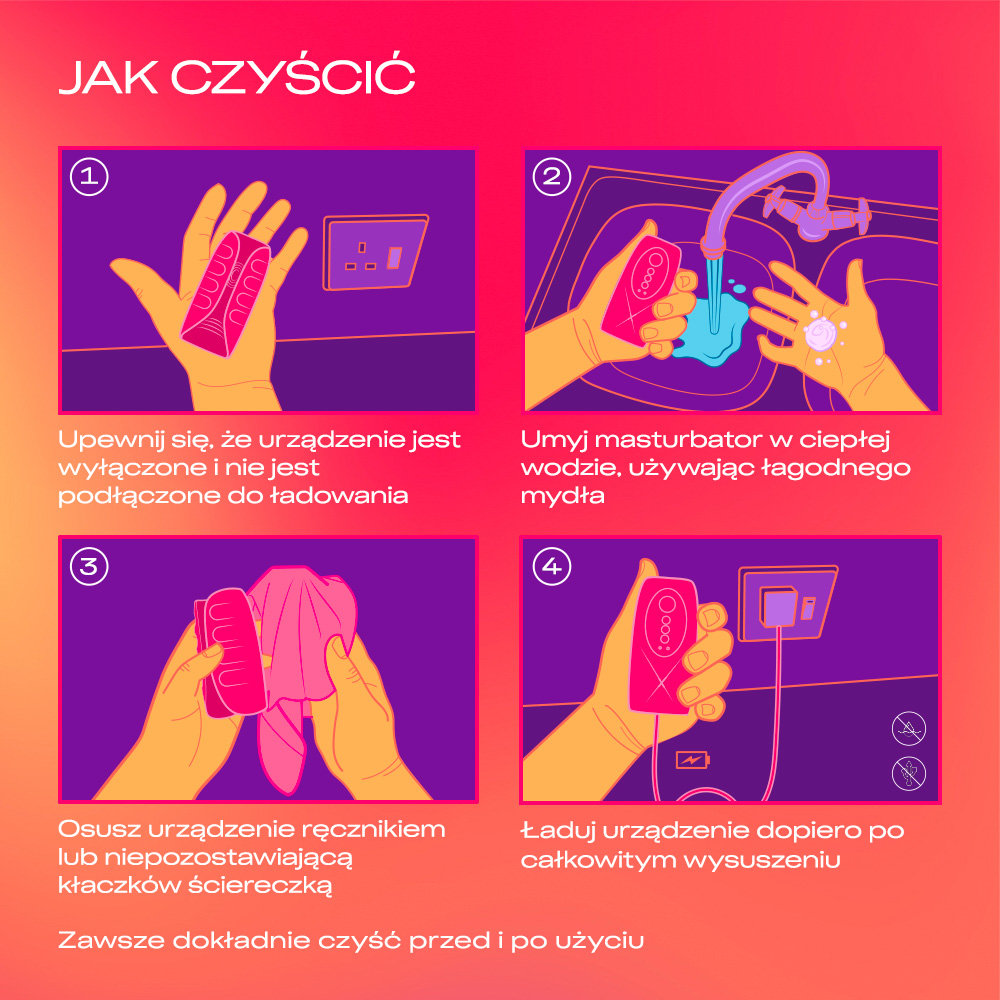 JAK CZYŚCIĆ

1

Upewnij się, że urządzenie jest wyłączone i nie jest podłączone do ładowania

2

Umyj masturbator w ciepłej wodzie, używając łagodnego mydła

3

Osusz urządzenie ręcznikiem lub niepozostawiającą kłaczków ściereczką

4

Ładuj urządzenie dopiero po całkowitym wysuszeniu

Zawsze dokładnie czyść przed i po użyciu