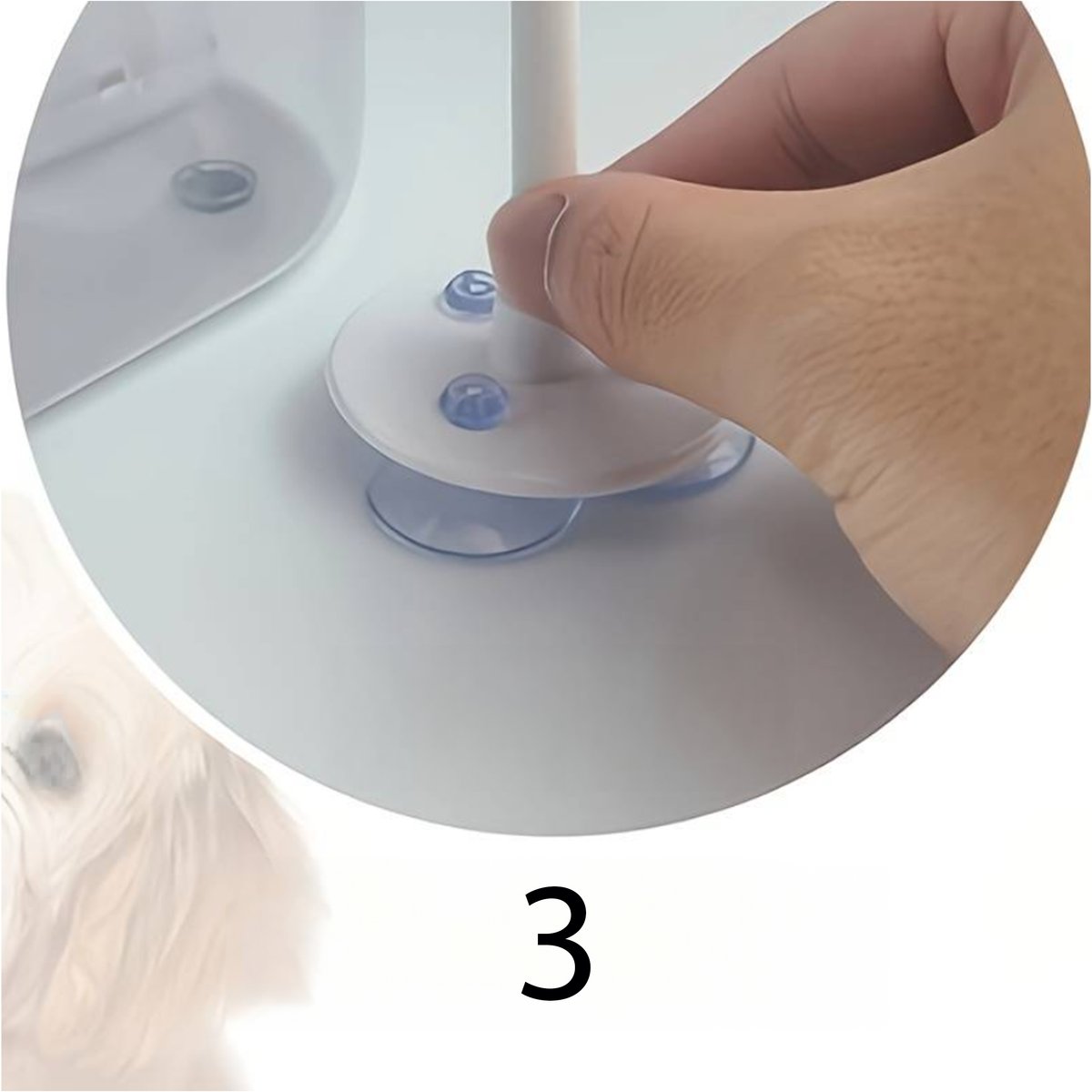 3