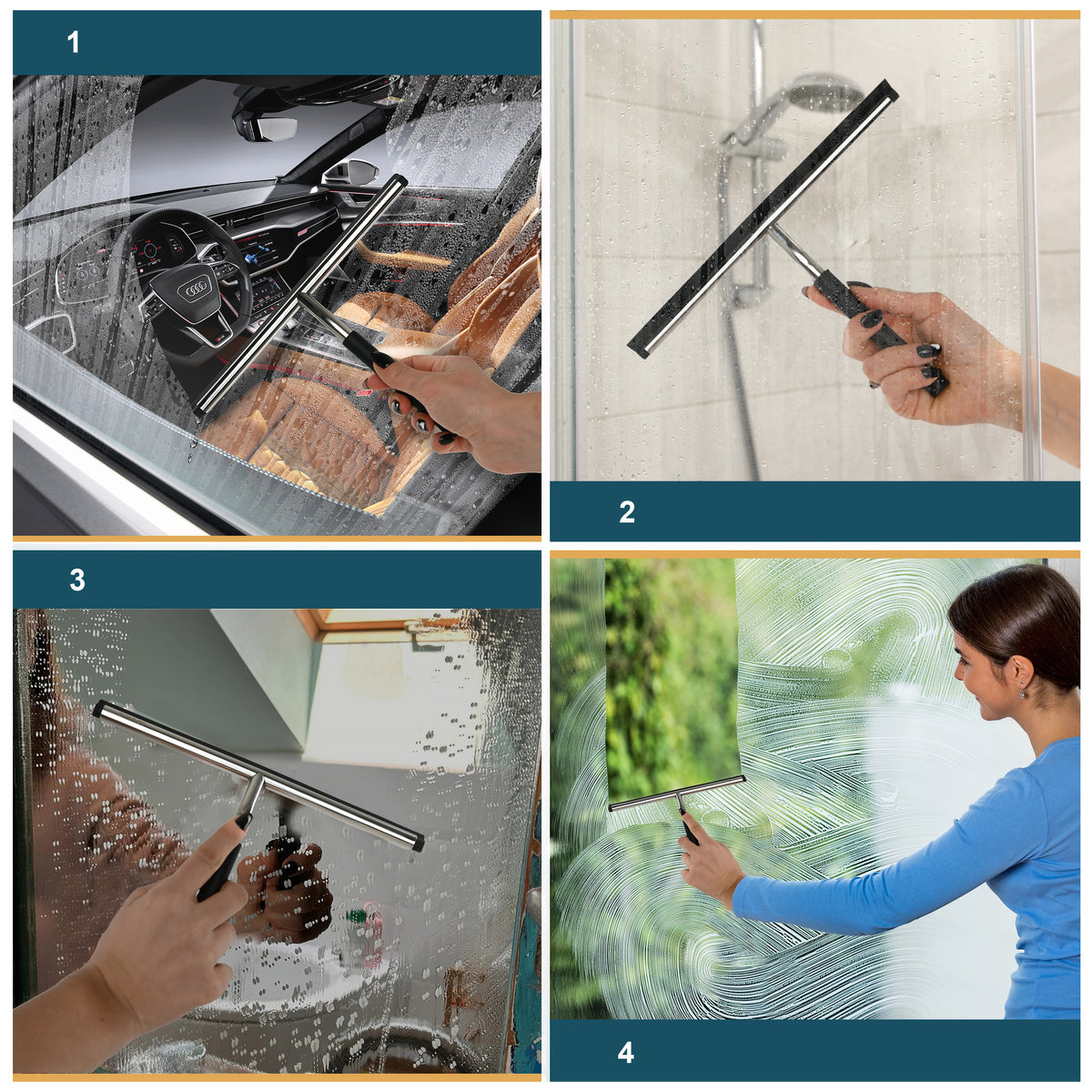 1

2

3

4