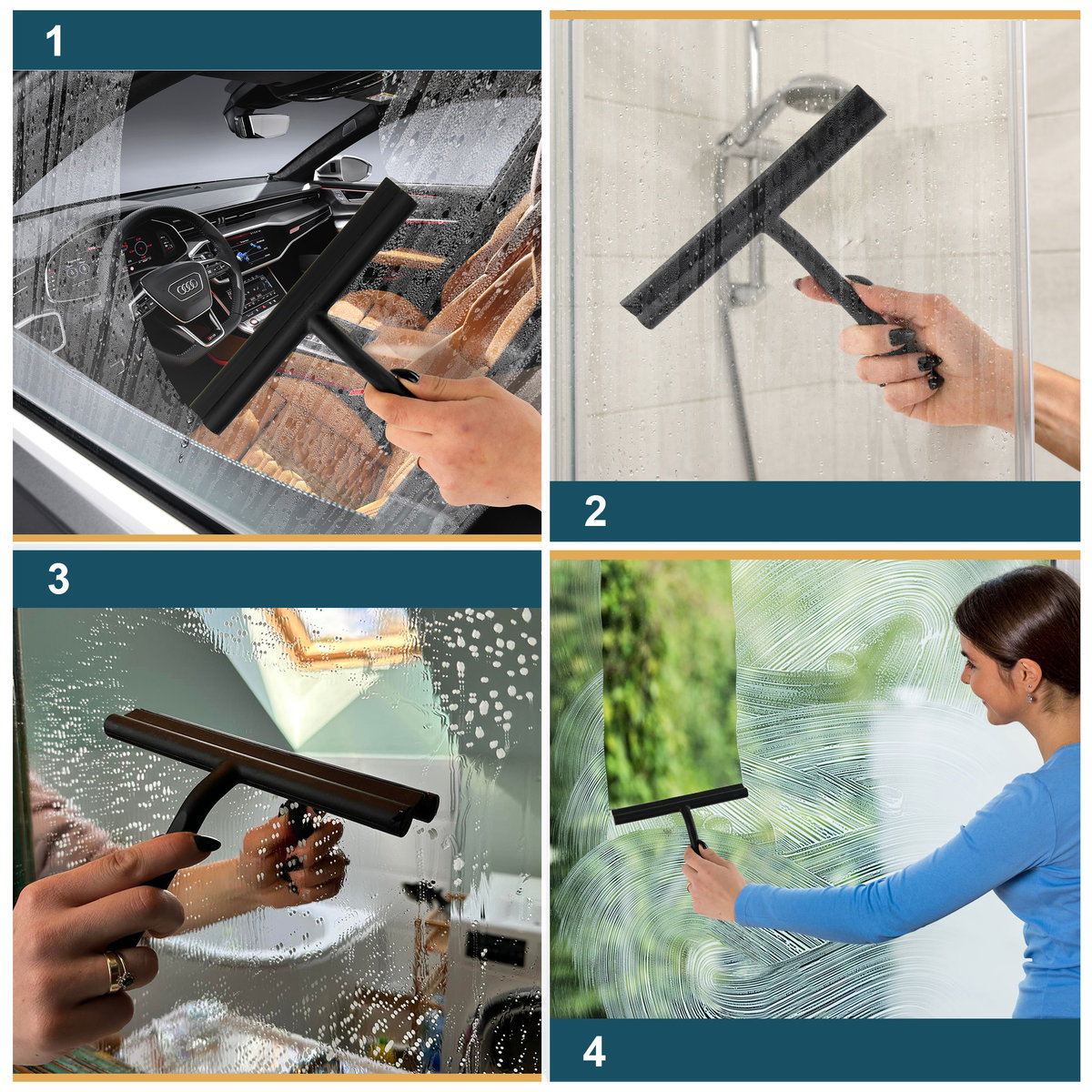 1

2

3

4