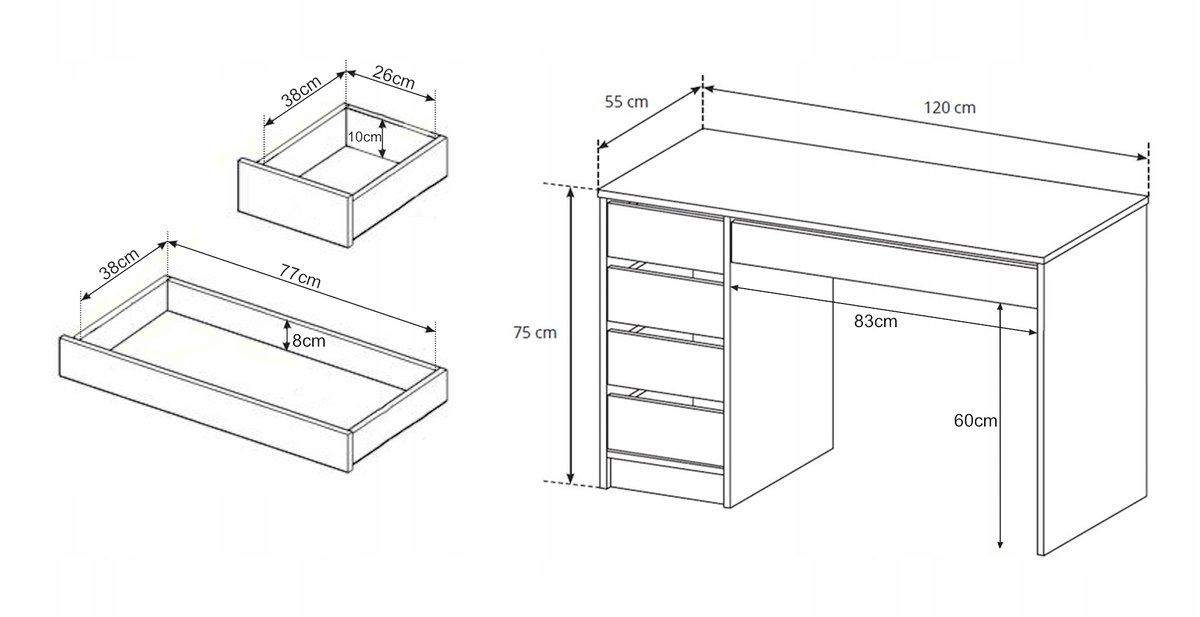 38cm
26cm
10cm
38cm
77cm
8cm
55 cm
120 cm
75 cm
83cm
60cm