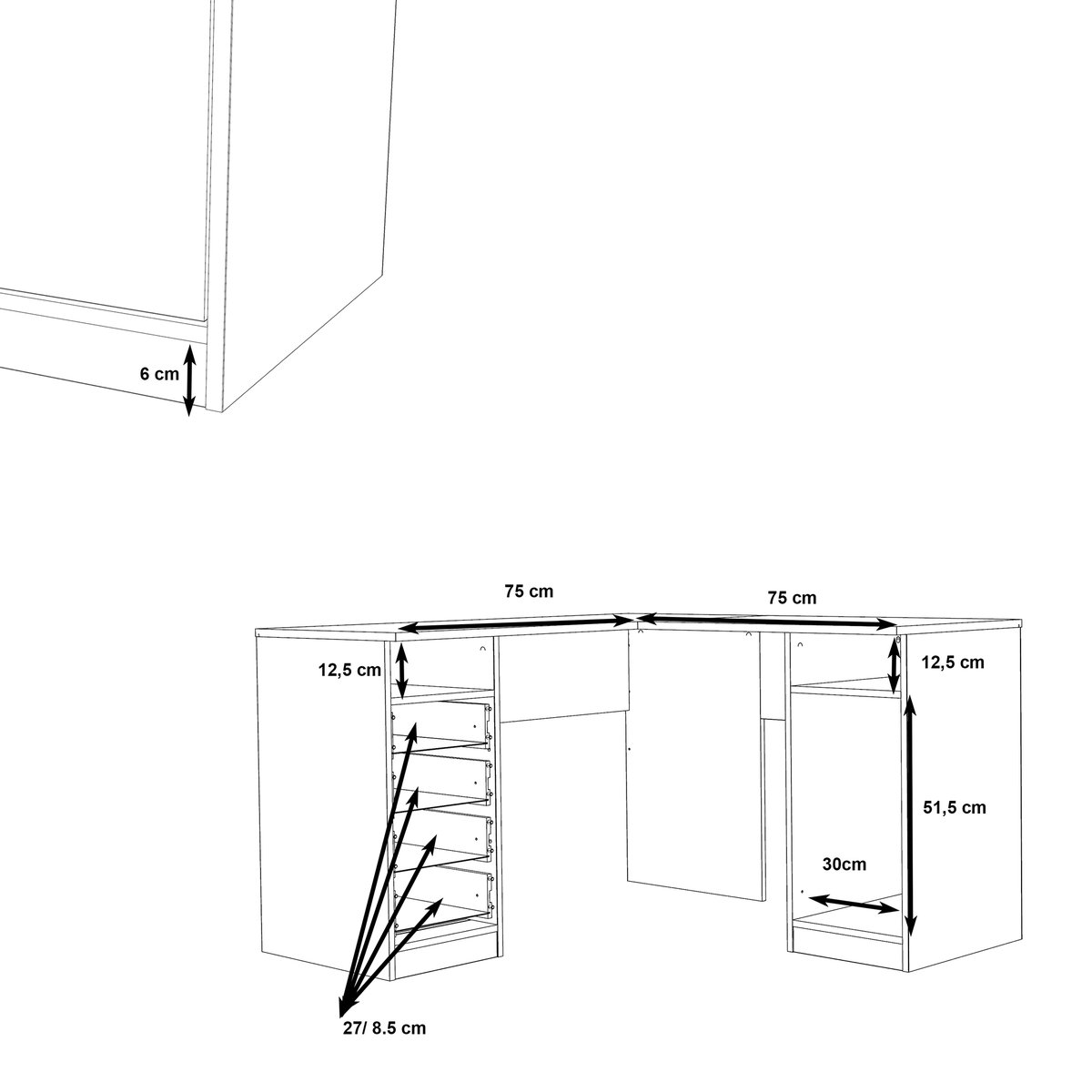 6 cm

75 cm

75 cm

12,5 cm

12,5 cm

51,5 cm

30cm

27/ 8.5 cm