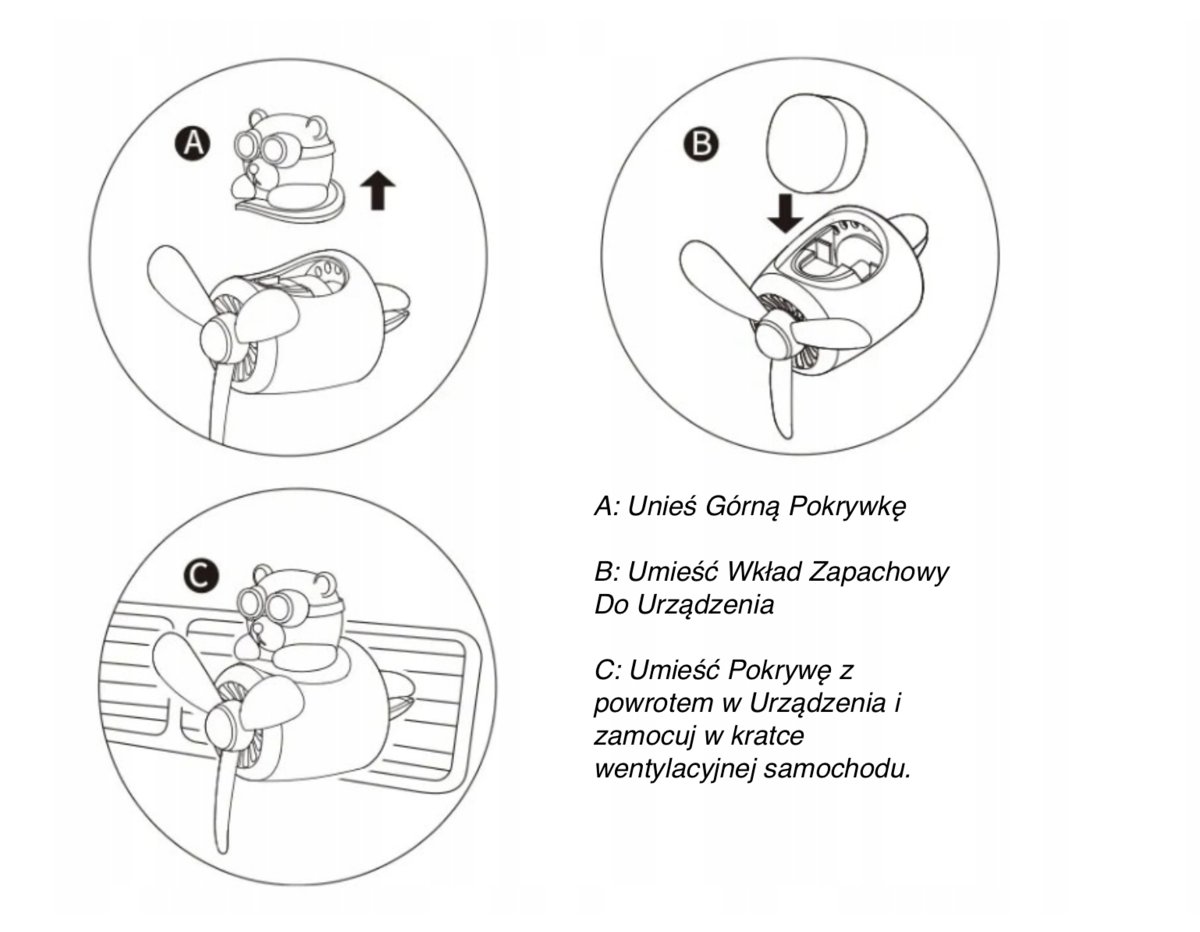 A

B

C

A: Unieś Górną Pokrywkę

B: Umieść Wkład Zapachowy Do Urządzenia

C: Umieść Pokrywę z powrotem w Urządzenia i zamocuj w kratce wentylacyjnej samochodu.