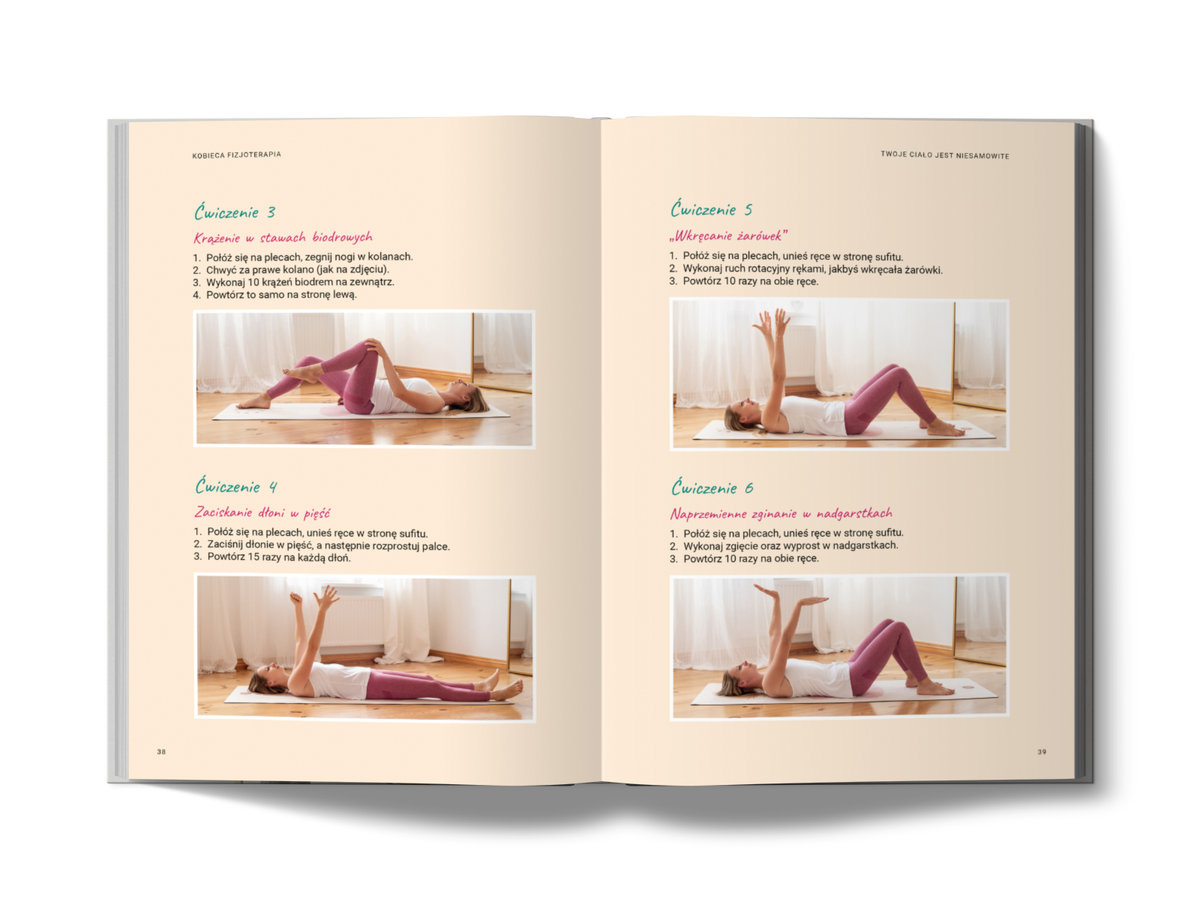 KOBIECA FIZJOTERAPIA

Ćwiczenie 3

Krążenie w stawach biodrowych

1. Połóż się na plecach, zegnij nogi w kolanach.
2. Chwyć za prawe kolano (jak na zdjęciu).
3. Wykonaj 10 krążeń biodrem na zewnątrz.
4. Powtórz to samo na stronę lewą.

Ćwiczenie 4

Zaciskanie dłoni w pięść

1. Połóż się na plecach, unieś ręce w stronę sufitu.
2. Zaciśnij dłonie w pięść, a następnie rozprostuj palce.
3. Powtórz 15 razy na każdą dłoń.

38

TWOJE CIAŁO JEST NIESAMOWITE

Ćwiczenie 5

„Wkręcanie żarówek"

1. Połóż się na plecach, unieś ręce w stronę sufitu.
2. Wykonaj ruch rotacyjny rękami, jakbyś wkręcała żarówki.
3. Powtórz 10 razy na obie ręce.

Ćwiczenie 6

Naprzemienne zginanie w nadgarstkach

1. Połóż się na plecach, unieś ręce w stronę sufitu.
2. Wykonaj zgięcie oraz wyprost w nadgarstkach.
3. Powtórz 10 razy na obie ręce.

39