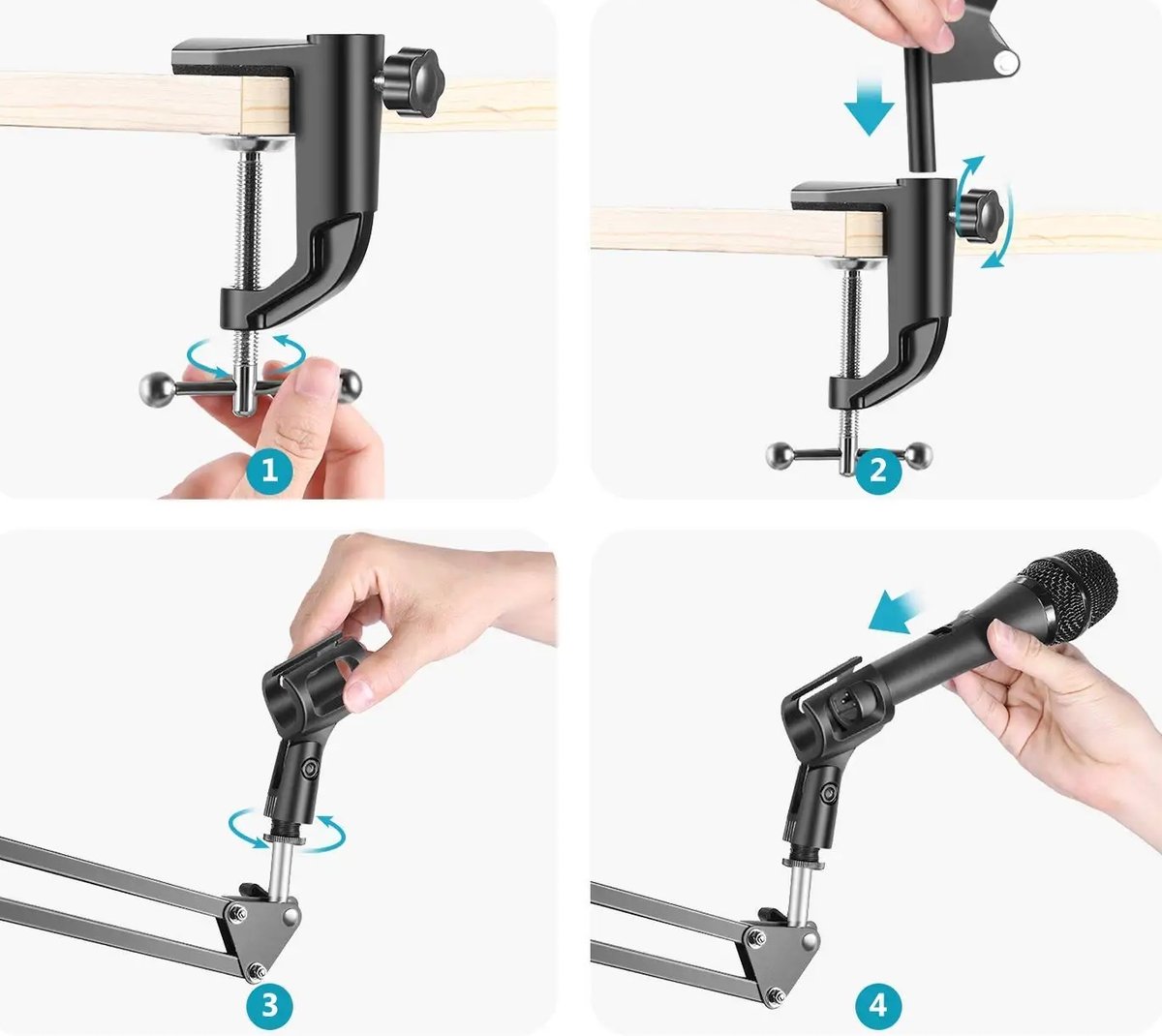 1

2

3

4