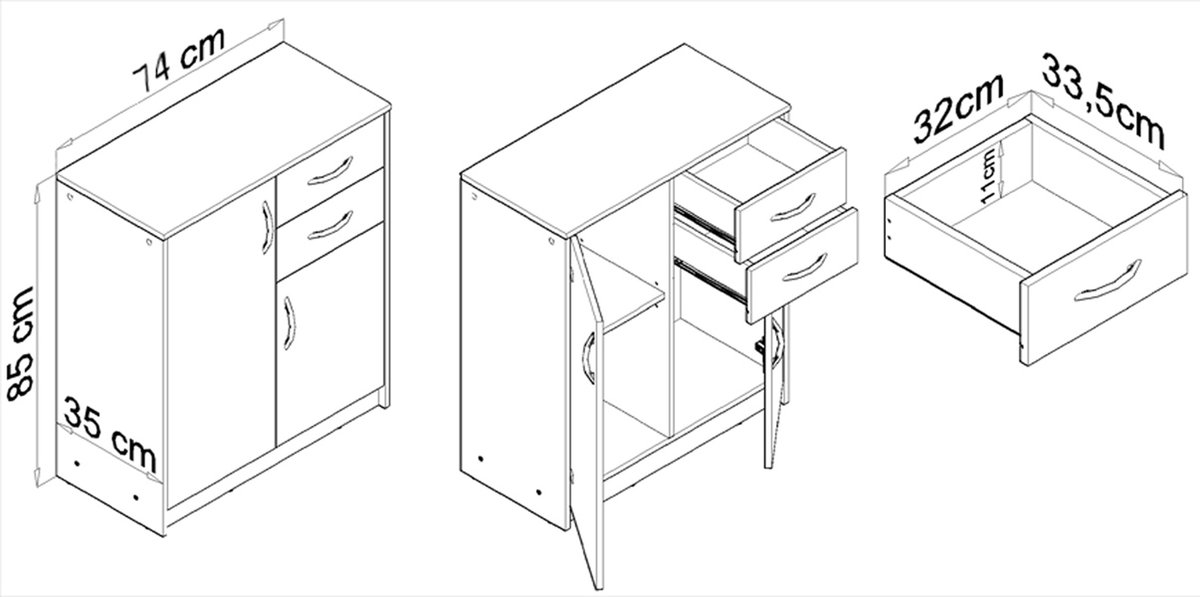 74 cm
85 cm
35 cm
32cm
33,5cm
11cm