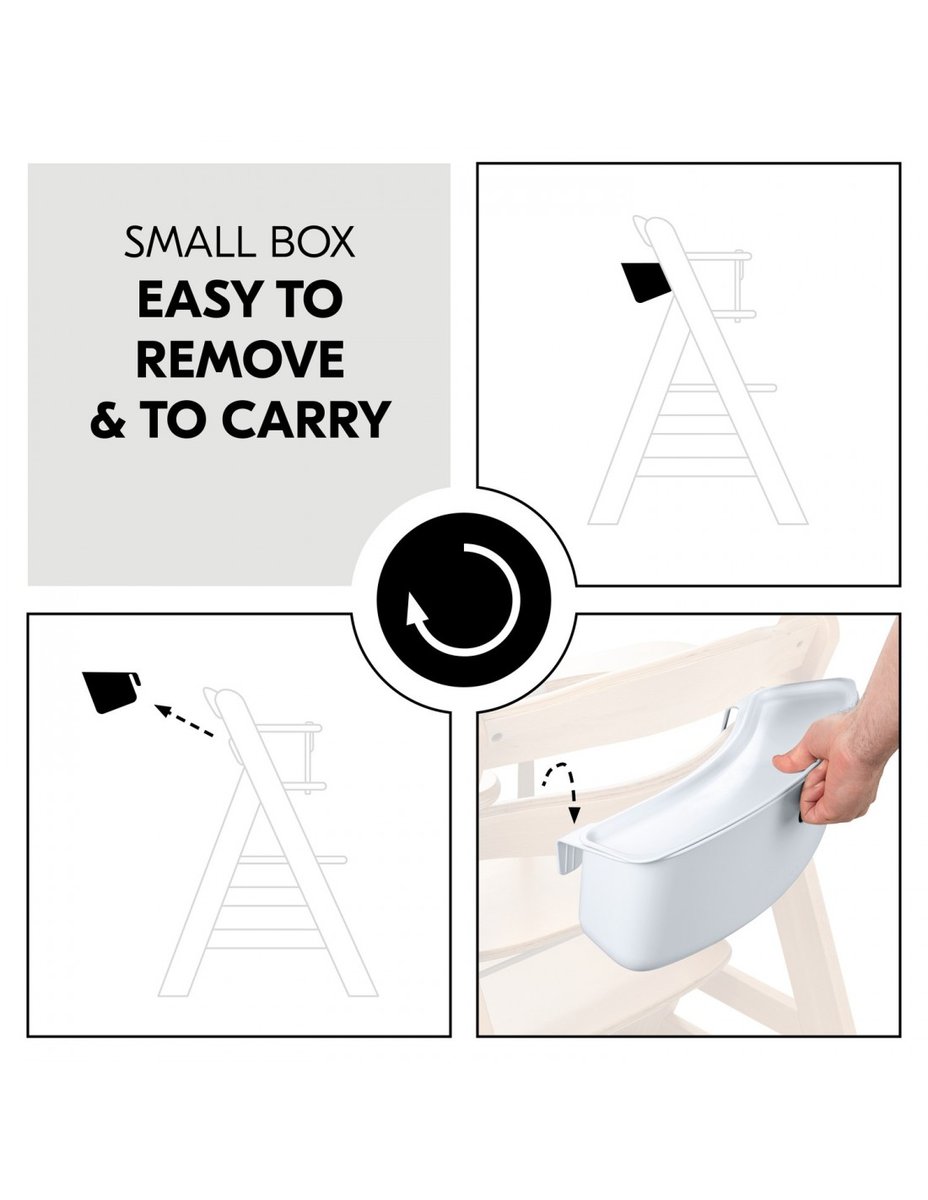 SMALL BOX
EASY TO REMOVE & TO CARRY