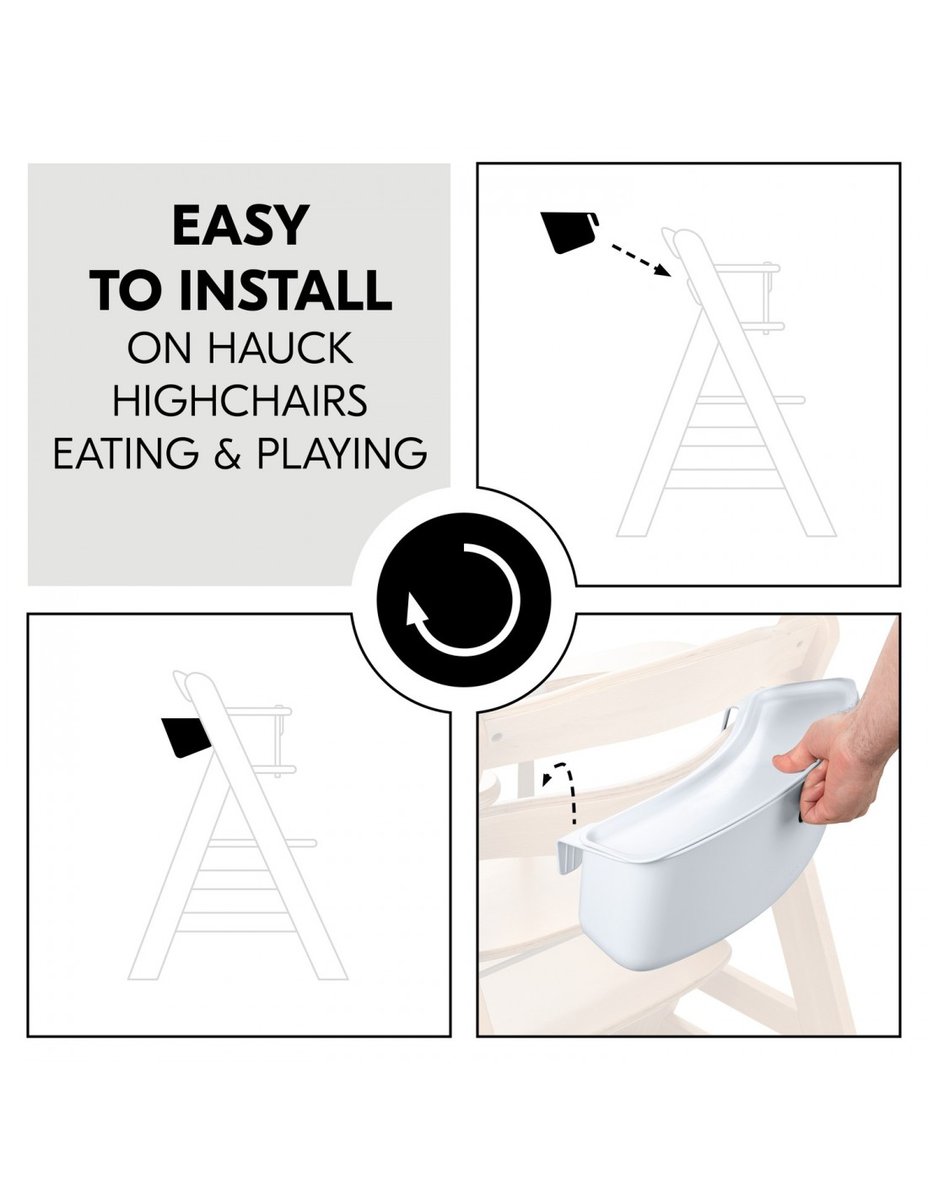 EASY
TO INSTALL
ON HAUCK
HIGHCHAIRS
EATING & PLAYING