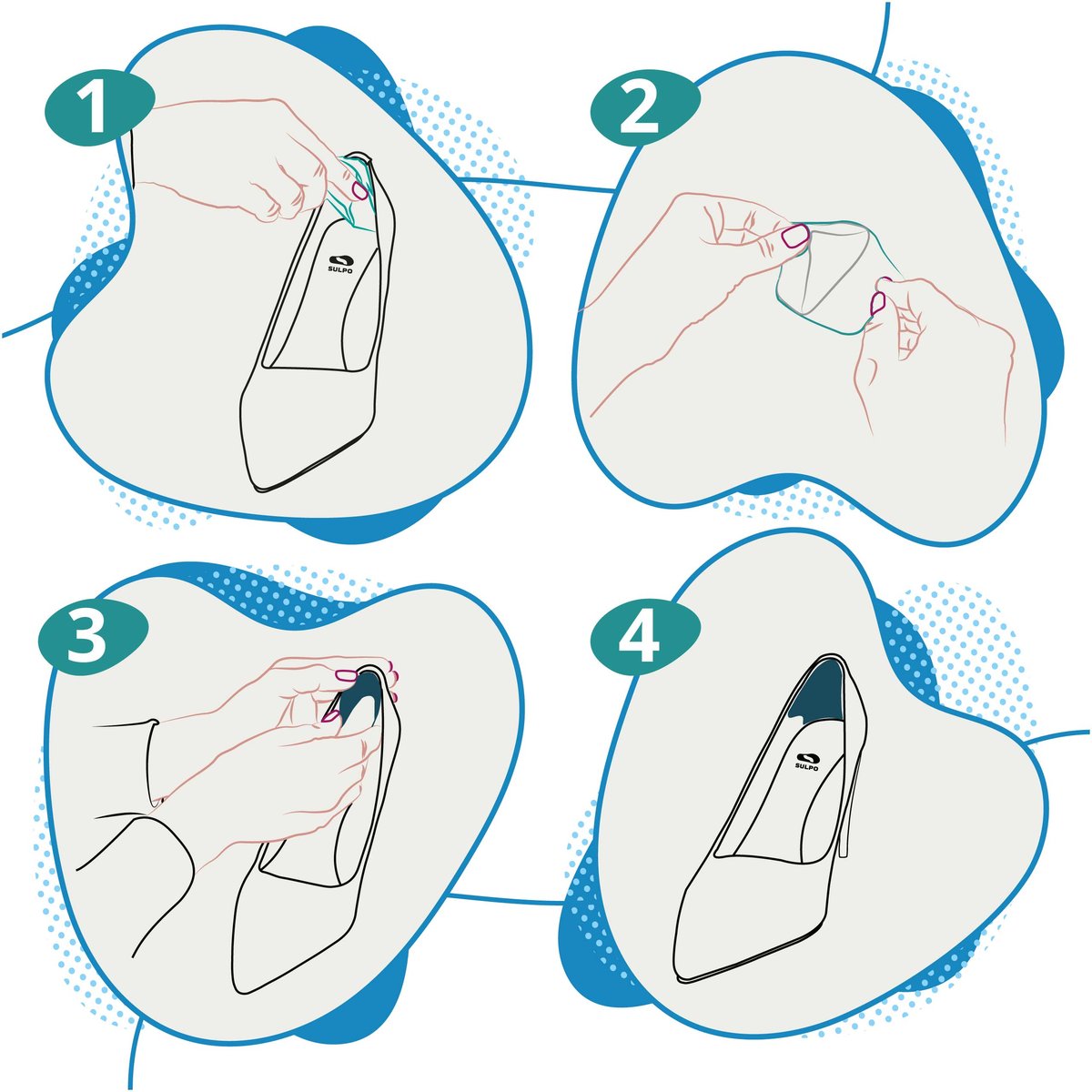 1

SULPO

2

3

4

SULPO