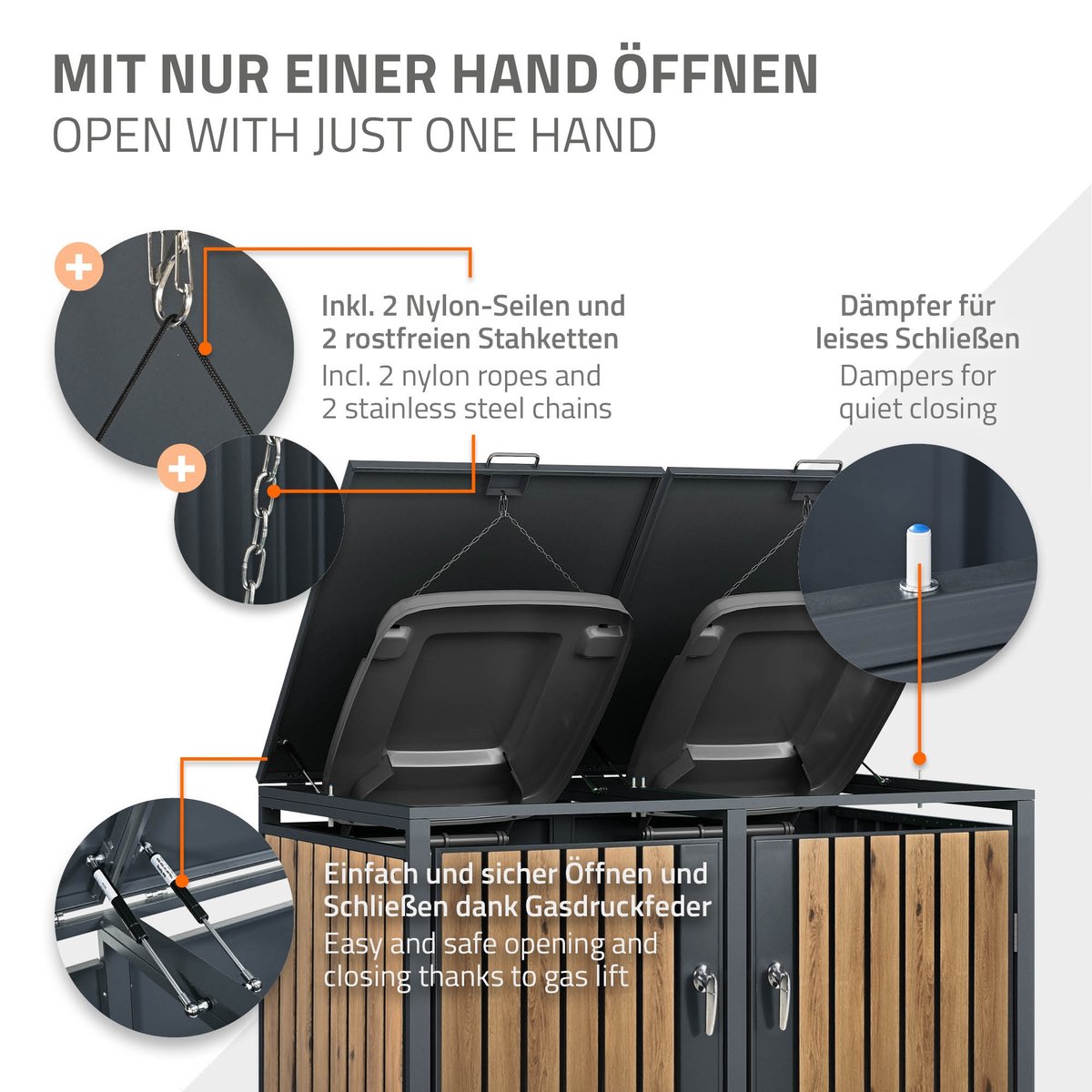 MIT NUR EINER HAND ÖFFNEN
OPEN WITH JUST ONE HAND

Inkl. 2 Nylon-Seilen und 2 rostfreien Stahketten
Incl. 2 nylon ropes and 2 stainless steel chains

Dämpfer für leises Schließen
Dampers for quiet closing

Einfach und sicher Öffnen und Schließen dank Gasdruckfeder
Easy and safe opening and closing thanks to gas lift