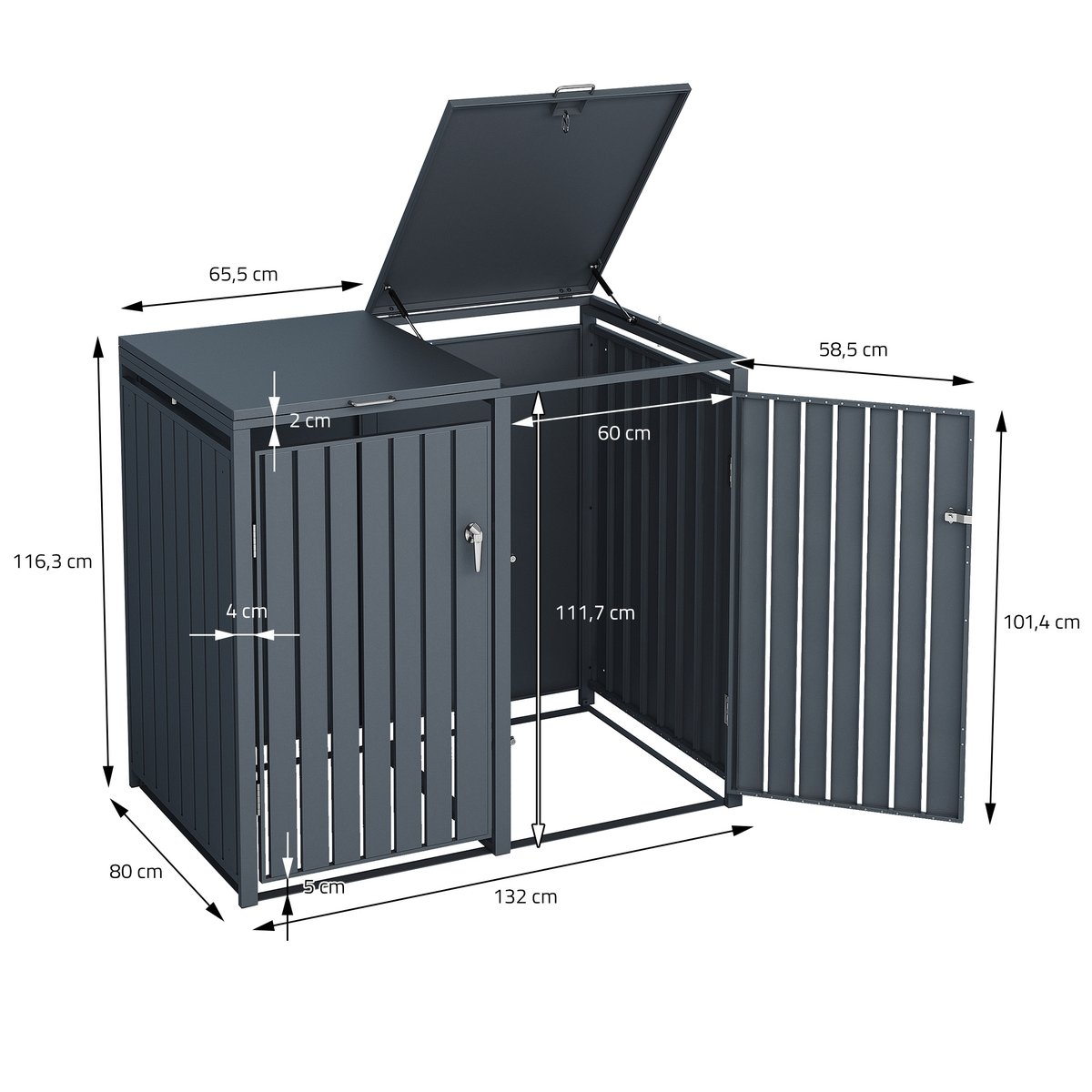 65,5 cm

58,5 cm

2 cm

60 cm

116,3 cm

4 cm

111,7 cm

101,4 cm

80 cm

5 cm

132 cm