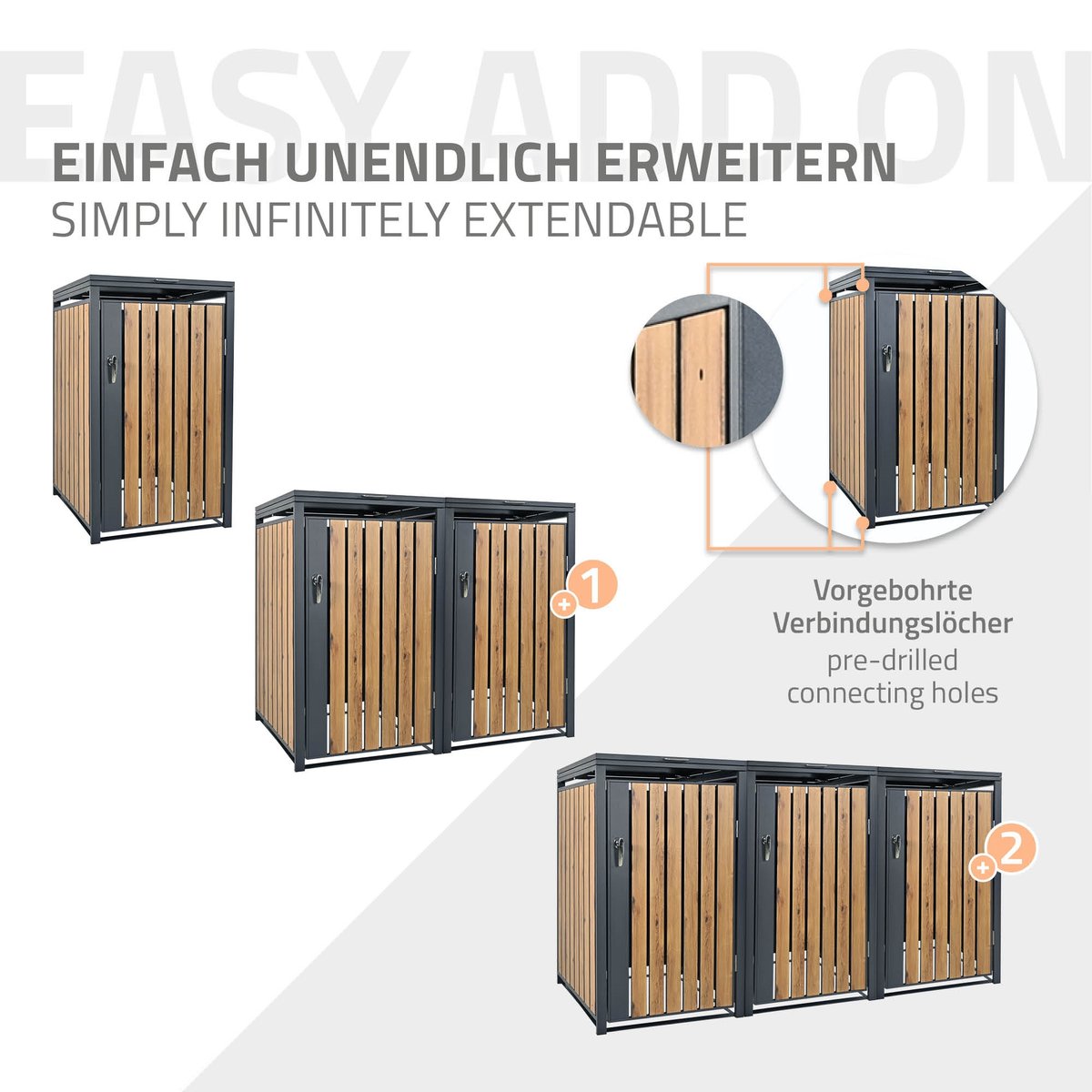 EASY ADD ON

EINFACH UNENDLICH ERWEITERN
SIMPLY INFINITELY EXTENDABLE

+1

Vorgebohrte Verbindungslöcher
pre-drilled connecting holes

+2