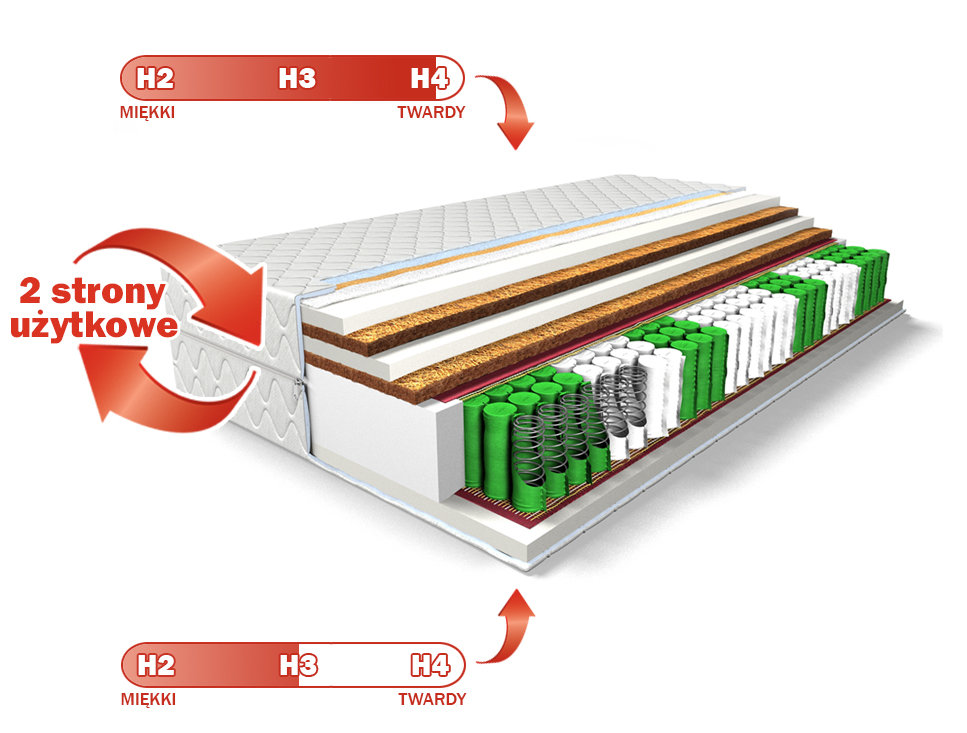 H2 H3 H4
MIĘKKI TWARDY

2 strony użytkowe

H2 H3 H4
MIĘKKI TWARDY