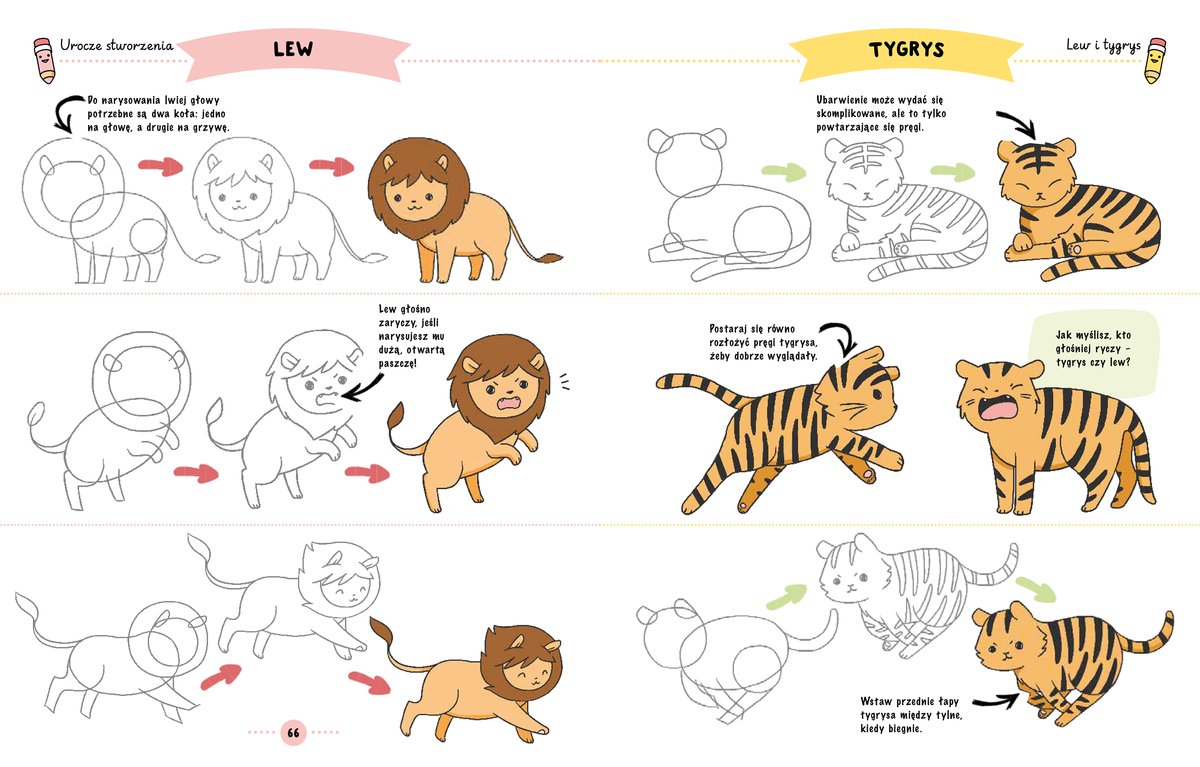 Urocze stworzenia

LEW

Do narysowania lwiej głowy potrzebne są dwa koła: jedno na głowę, a drugie na grzywę.

Lew głośno zaryczy, jeśli narysujesz mu dużą, otwartą paszczę!

66

TYGRYS

Lew i tygrys

Ubarwienie może wydać się skomplikowane, ale to tylko powtarzające się pręgi.

Postaraj się równo rozłożyć pręgi tygrysa, żeby dobrze wyglądały.

Jak myślisz, kto głośniej ryczy – tygrys czy lew?

Wstaw przednie łapy tygrysa między tylne, kiedy biegnie.