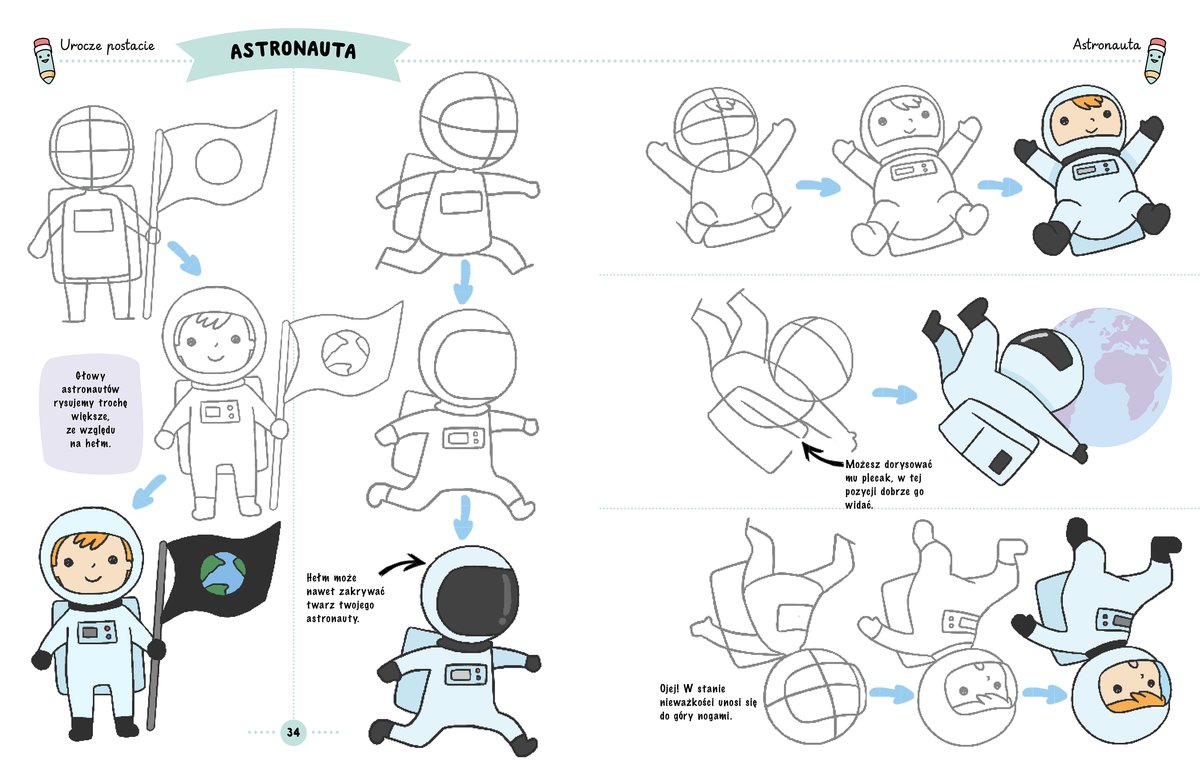 Urocze postacie

ASTRONAUTA

Astronauta

Głowy astronautów rysujemy trochę większe, ze względu na hełm.

Hełm może nawet zakrywać twarz twojego astronauty.

34

Możesz dorysować mu plecak, w tej pozycji dobrze go widać.

Ojej! W stanie nieważkości unosi się do góry nogami.