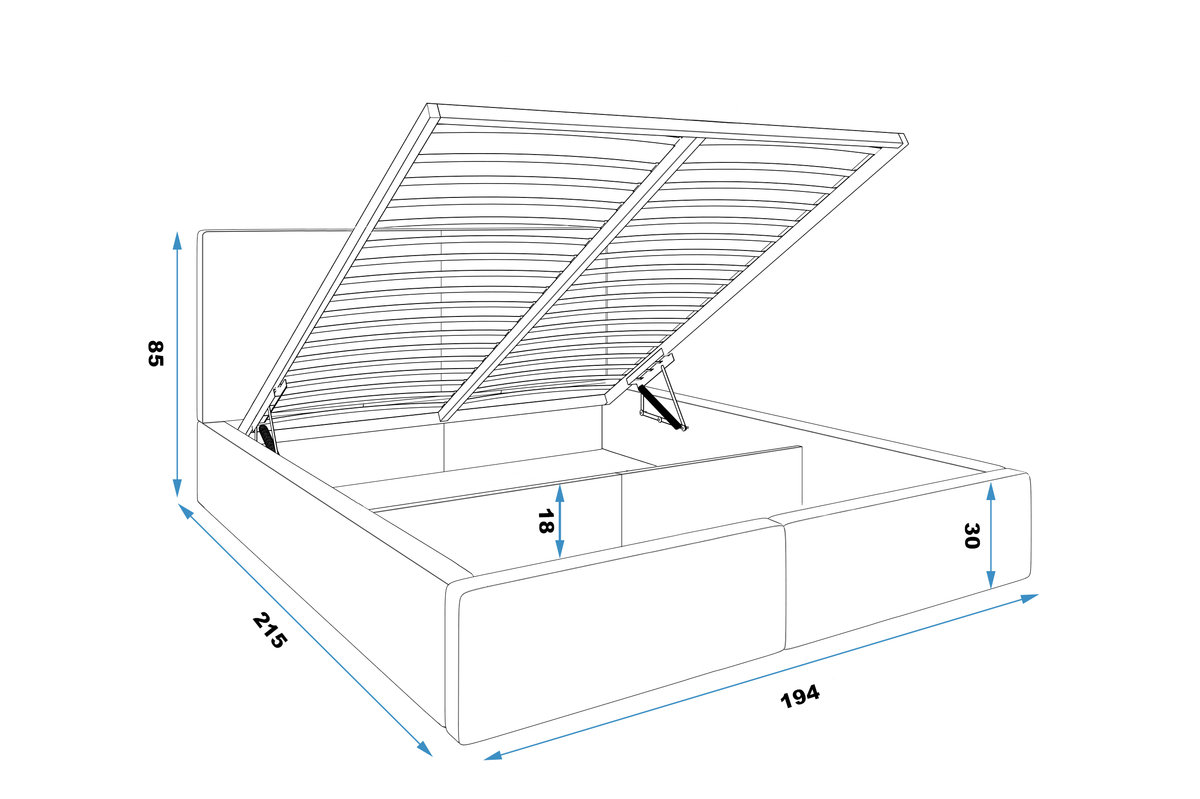 85

18

30

215

194