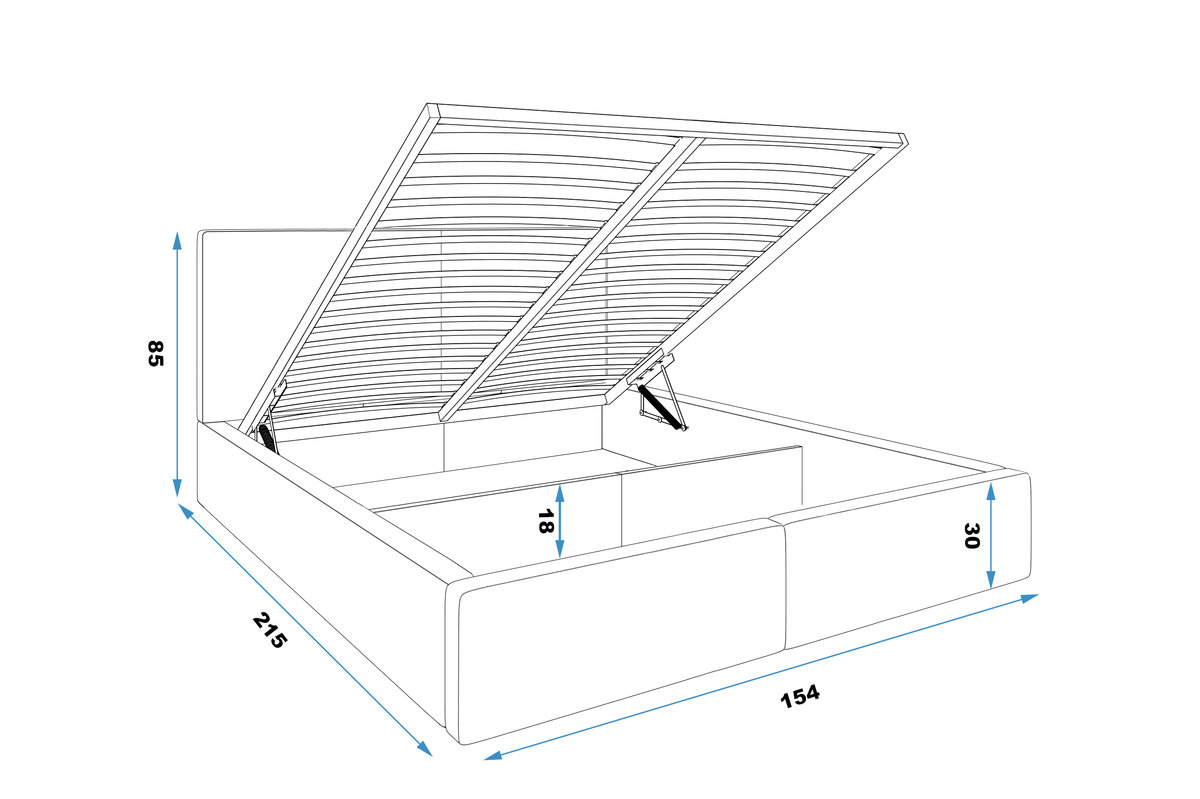 85
18
30
215
154