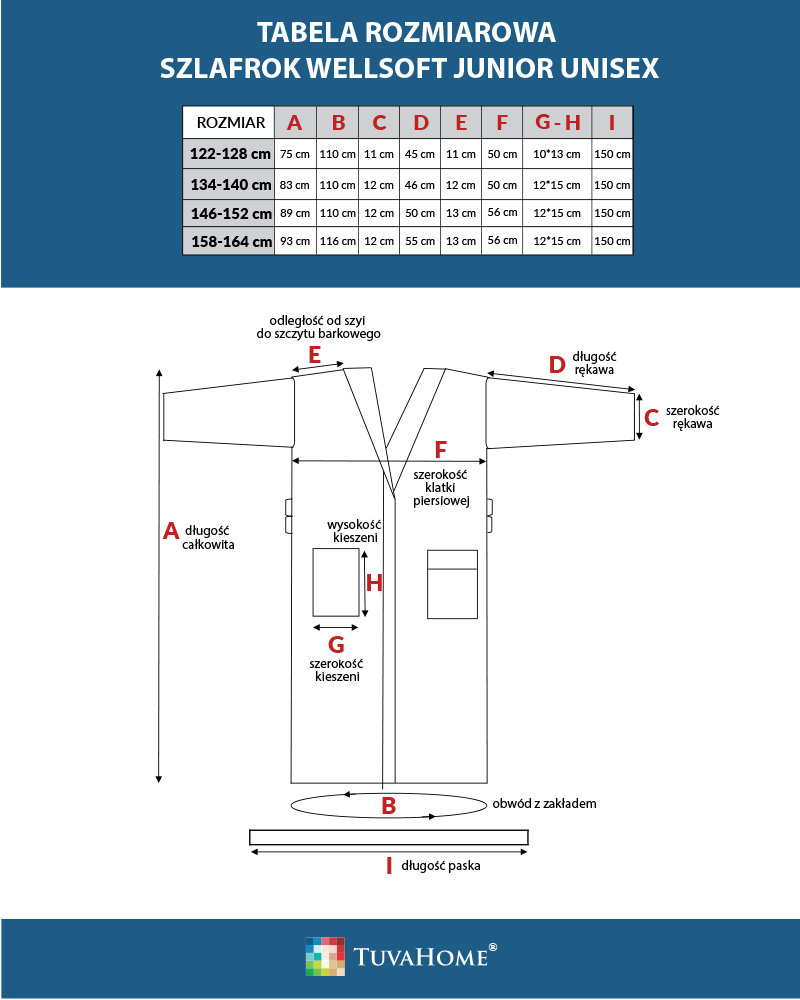 TABELA ROZMIAROWA
SZLAFROK WELLSOFT JUNIOR UNISEX

| ROZMIAR | A | B | C | D | E | F | G-H | I |
|---|---|---|---|---|---|---|---|---|
| 122-128 cm | 75 cm | 110 cm | 11 cm | 45 cm | 11 cm | 50 cm | 10*13 cm | 150 cm |
| 134-140 cm | 83 cm | 110 cm | 12 cm | 46 cm | 12 cm | 50 cm | 12*15 cm | 150 cm |
| 146-152 cm | 89 cm | 110 cm | 12 cm | 50 cm | 13 cm | 56 cm | 12*15 cm | 150 cm |
| 158-164 cm | 93 cm | 116 cm | 12 cm | 55 cm | 13 cm | 56 cm | 12*15 cm | 150 cm |

odległość od szyi do szczytu barkowego
E
D długość rękawa
C szerokość rękawa
F
szerokość klatki piersiowej
A długość całkowita
wysokość kieszeni
H
G
szerokość kieszeni
B
obwód z zakładem
I długość paska

TUVAHOME®