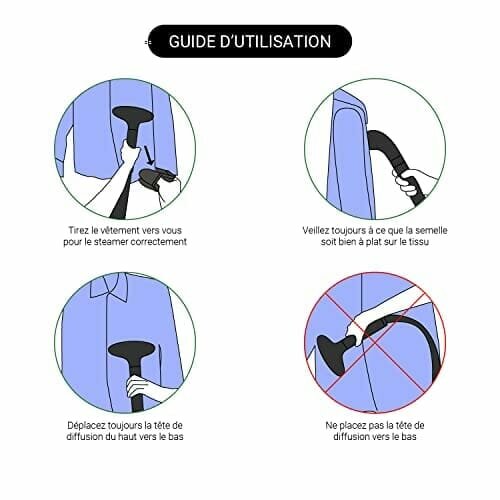 GUIDE D'UTILISATION

Tirez le vêtement vers vous pour le steamer correctement

Veillez toujours à ce que la semelle soit bien à plat sur le tissu

Déplacez toujours la tête de diffusion du haut vers le bas

Ne placez pas la tête de diffusion vers le bas