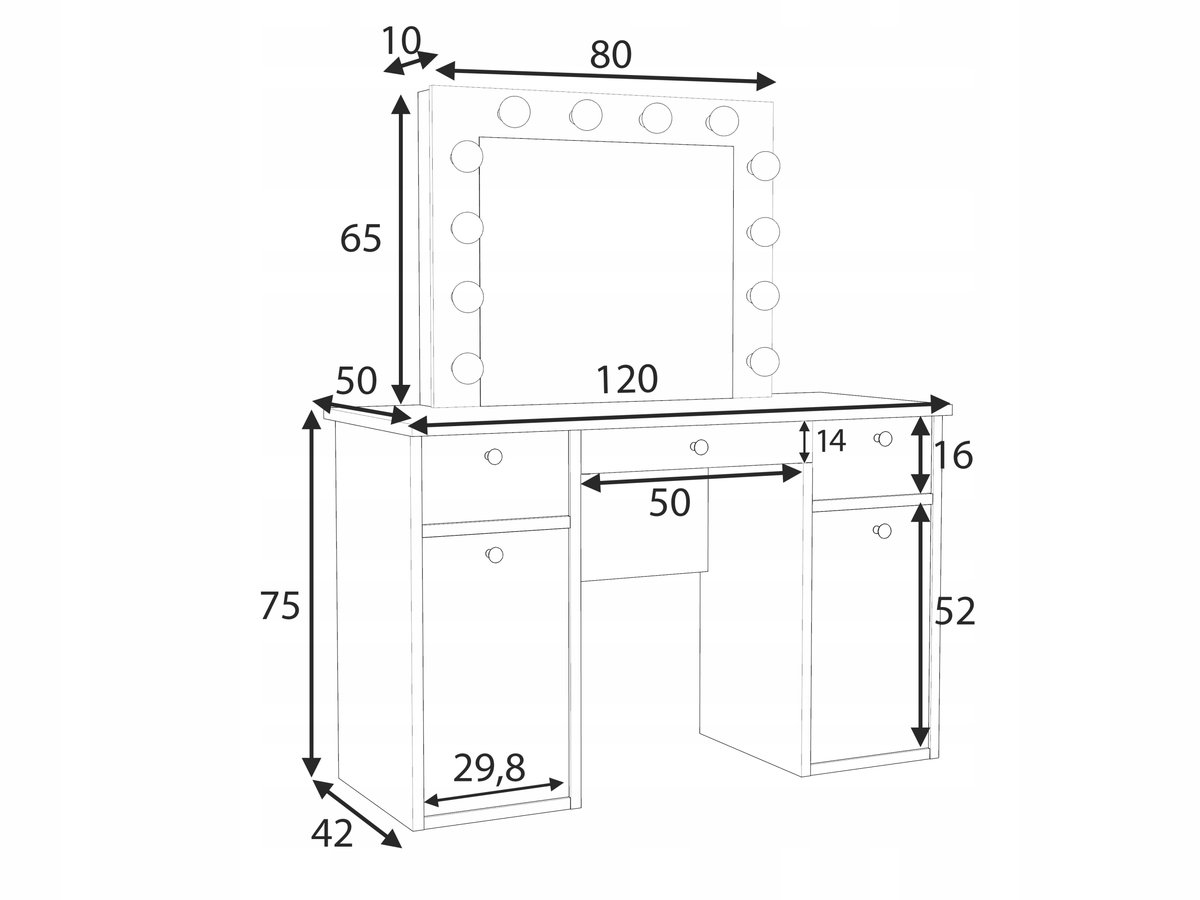 10
80
65
50
120
14
16
50
75
52
29,8
42