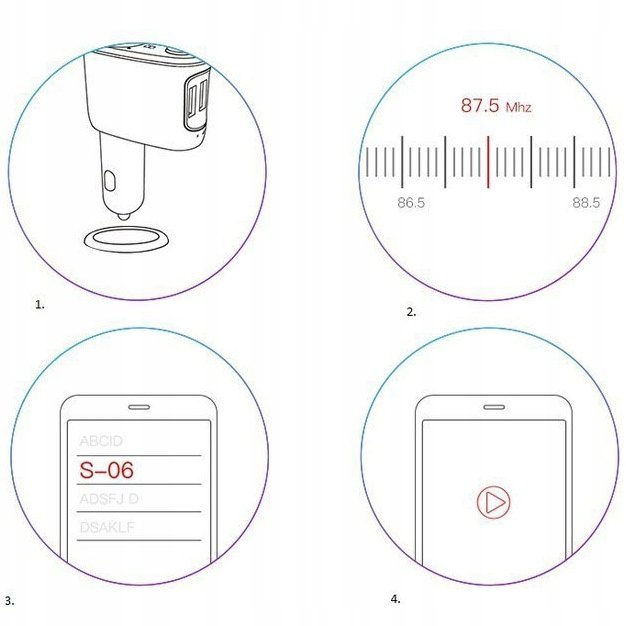 1.

87.5 Mhz

86.5

88.5

2.

ABCID

S–06

ADSFJ D

DSAKLF

3.

4.