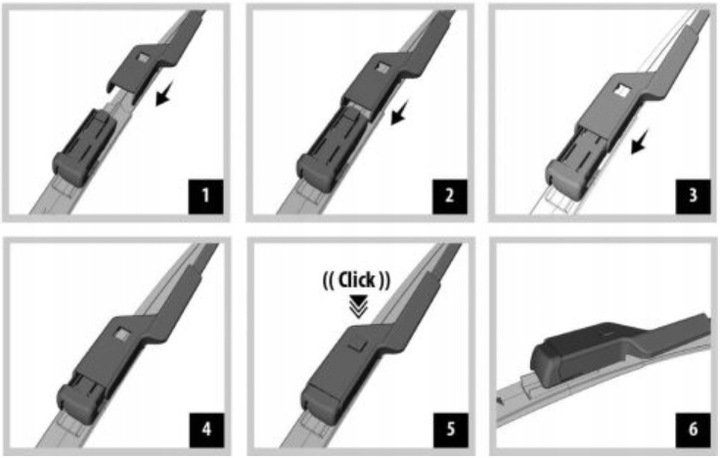 1

2

3

4

(( Click ))

5

6