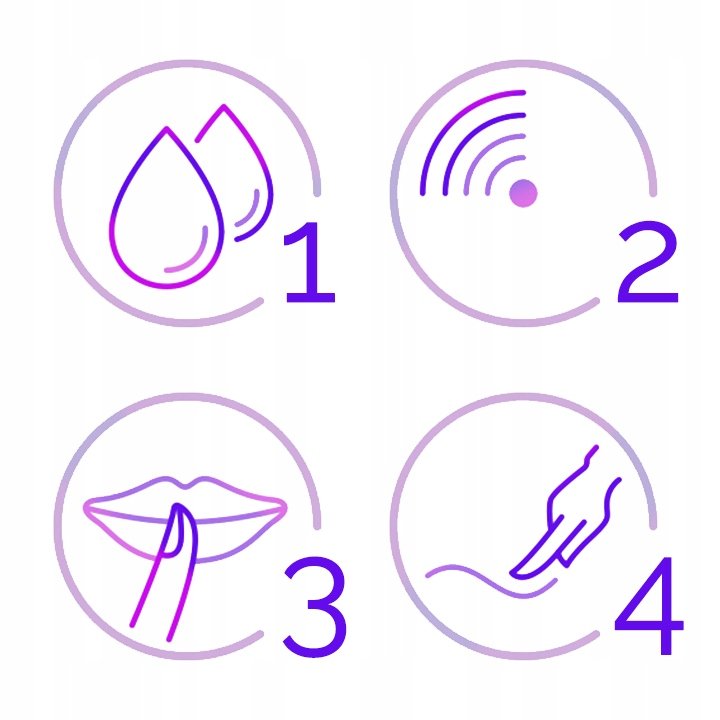 1

2

3

4