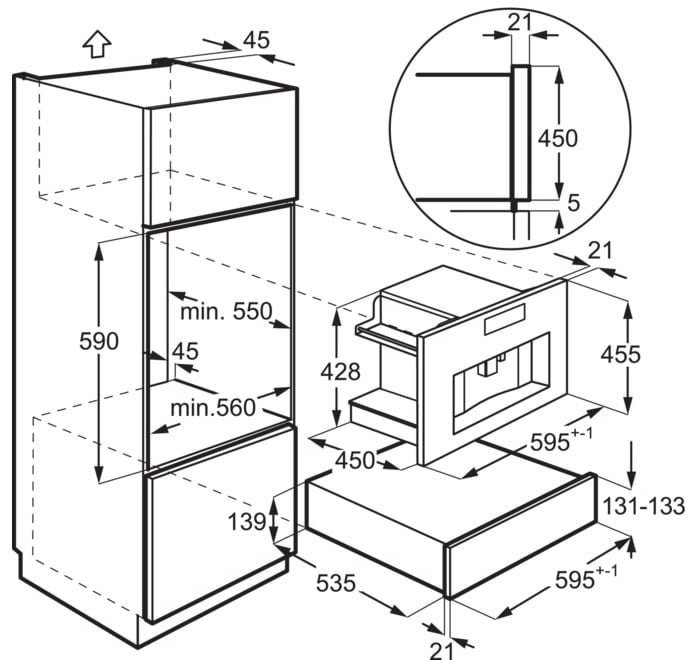 45

21

450

5

21

590

min. 550

45

min.560

428

455

450

$595^{+-1}$

131-133

139

535

$595^{+-1}$

21