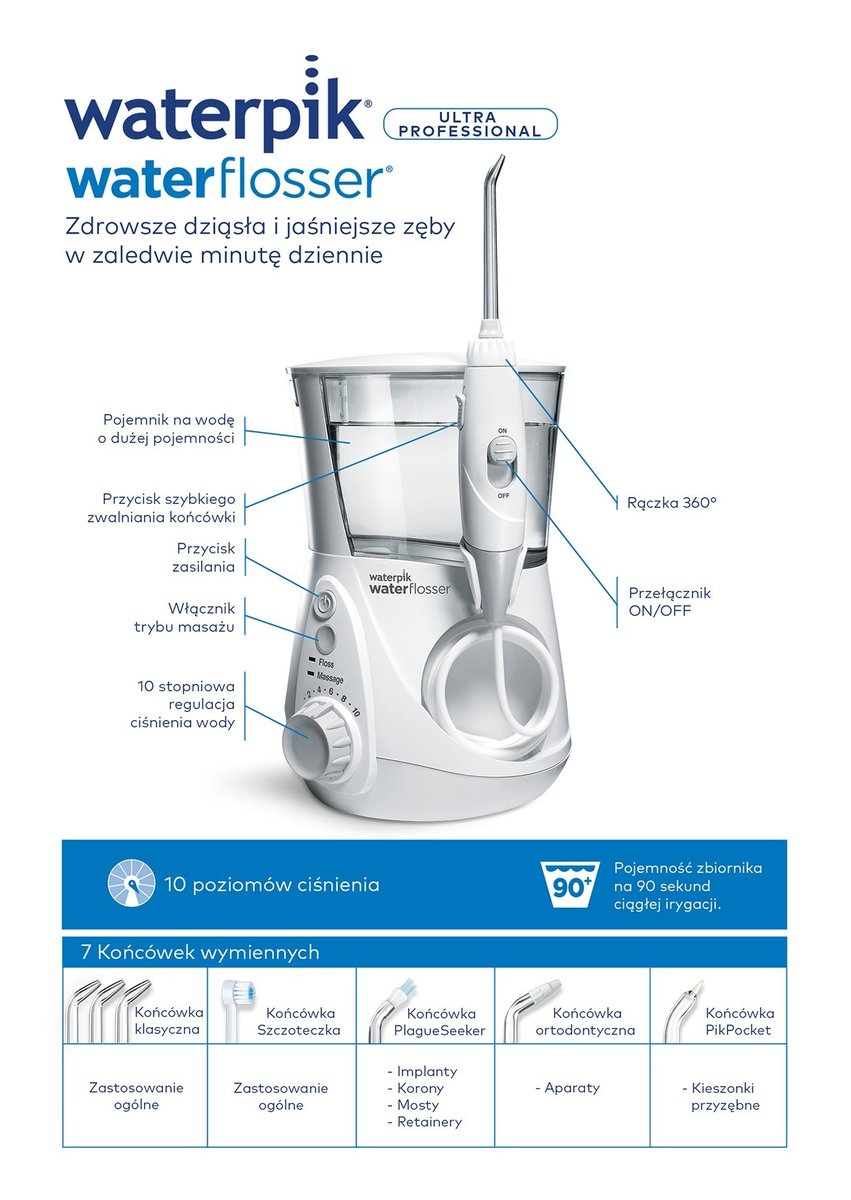 waterpik® ULTRA PROFESSIONAL
waterflosser®
Zdrowsze dziąsła i jaśniejsze zęby w zaledwie minutę dziennie

Pojemnik na wodę o dużej pojemności

Przycisk szybkiego zwalniania końcówki

Przycisk zasilania

Włącznik trybu masażu

10 stopniowa regulacja ciśnienia wody

Rączka 360°

Przełącznik ON/OFF

ON
OFF

waterpik waterflosser

Floss
Massage
2 4 6 8 10

10 poziomów ciśnienia

90+

Pojemność zbiornika na 90 sekund ciągłej irygacji.

7 Końcówek wymiennych

| Końcówka klasyczna | Końcówka Szczoteczka | Końcówka PlagueSeeker | Końcówka ortodontyczna | Końcówka PikPocket |
|---|---|---|---|---|
| Zastosowanie ogólne | Zastosowanie ogólne | - Implanty - Korony - Mosty - Retainery | - Aparaty | - Kieszonki przyzębne |