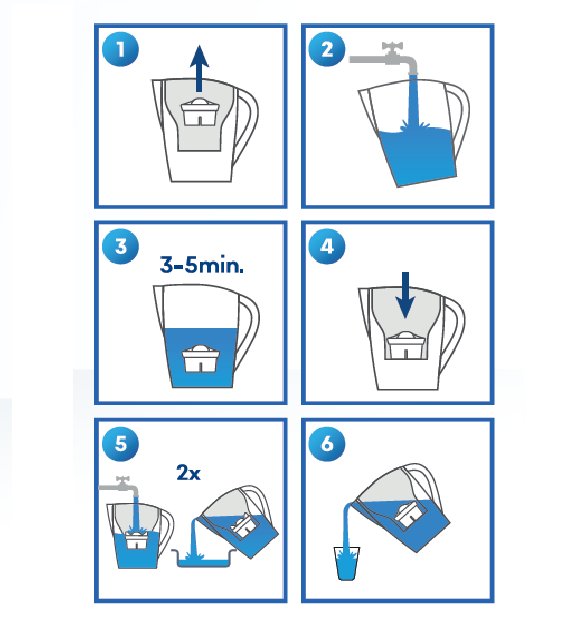 1

2

3

3-5min.

4

5

2x

6