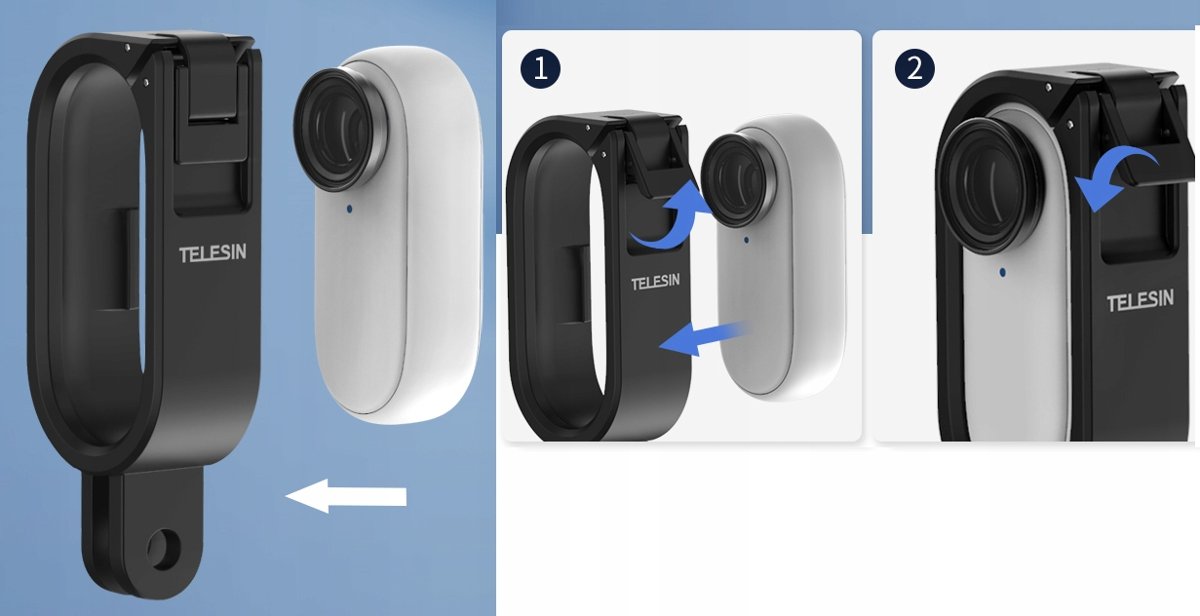 TELESIN

1

TELESIN

2

TELESIN