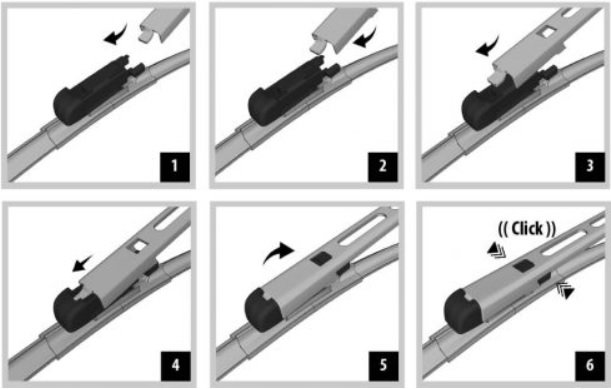 1

2

3

4

5

(( Click ))

6