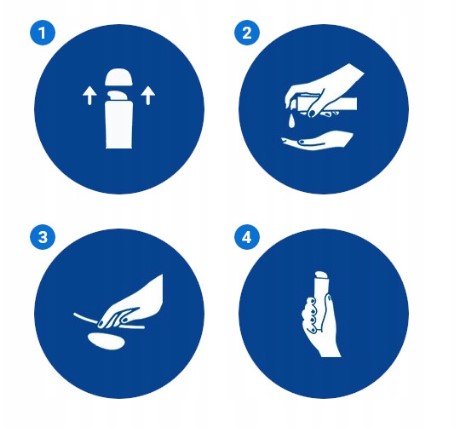 1

2

3

4