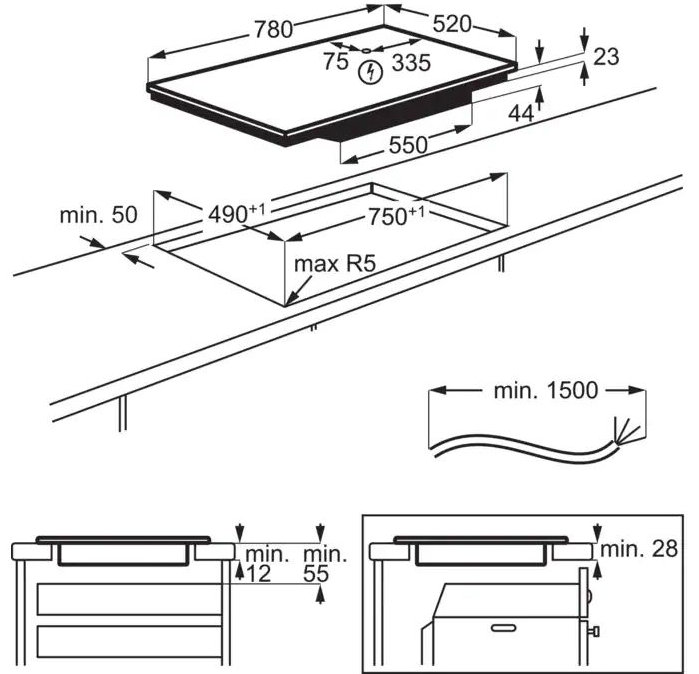 780
520
75
335
23
44
550
min. 50
$490^{+1}$
$750^{+1}$
max R5
min. 1500
min. 12
min. 55
min. 28