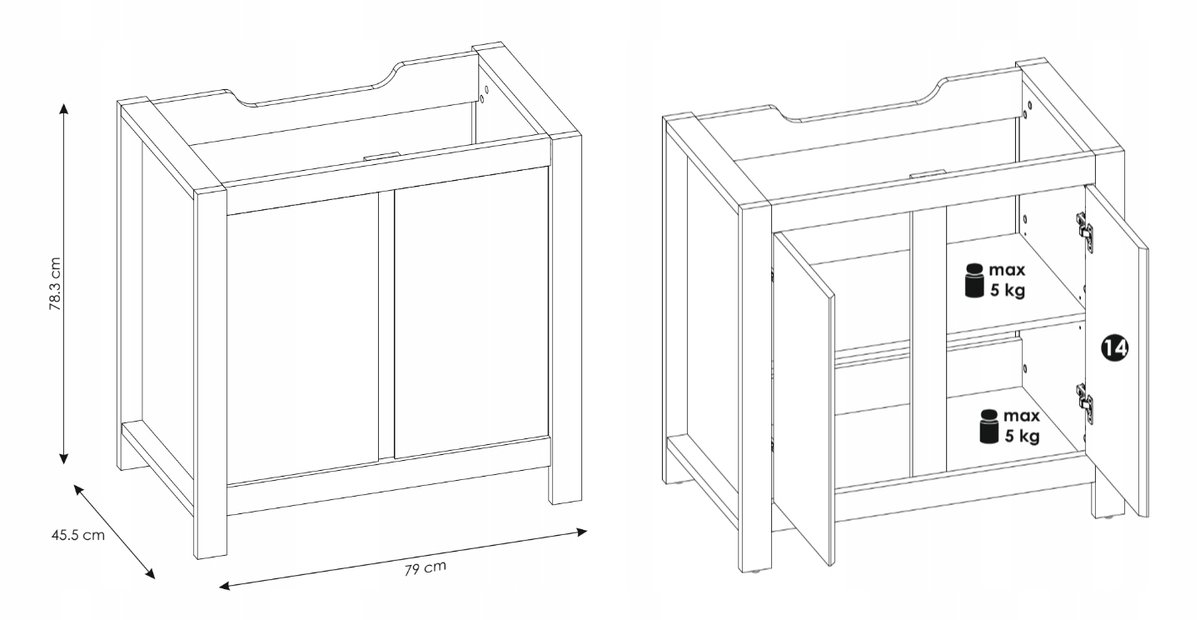 78.3 cm

45.5 cm

79 cm

max
5 kg

14

max
5 kg