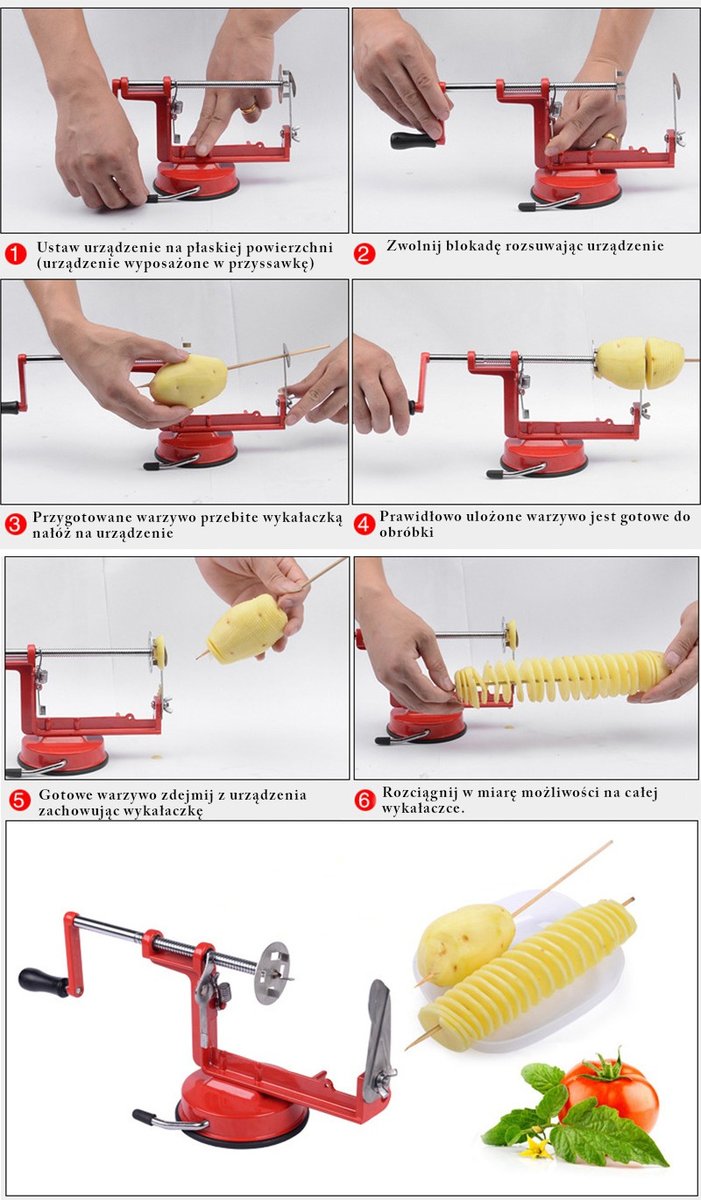 1 Ustaw urządzenie na płaskiej powierzchni (urządzenie wyposażone w przyssawkę)

2 Zwolnij blokadę rozsuwając urządzenie

3 Przygotowane warzywo przebite wykałaczką nałóż na urządzenie

4 Prawidłowo ułożone warzywo jest gotowe do obróbki

5 Gotowe warzywo zdejmij z urządzenia zachowując wykałaczkę

6 Rozciągnij w miarę możliwości na całej wykałaczce.