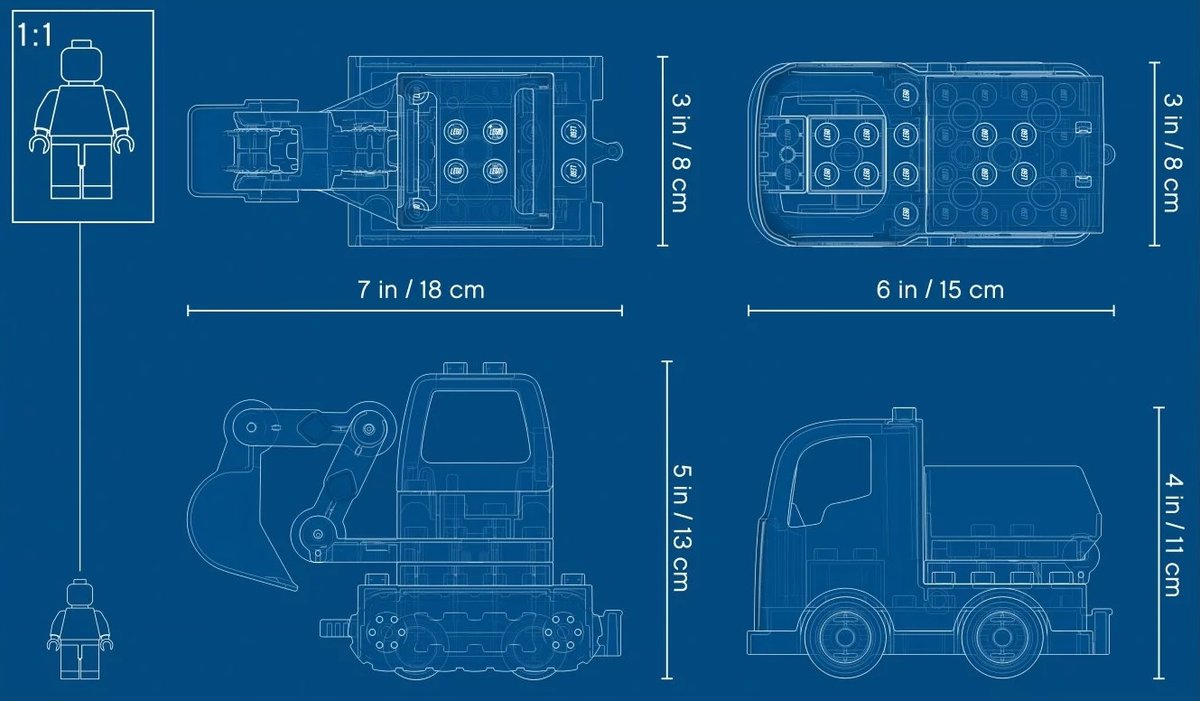 1:1

3 in / 8 cm

7 in / 18 cm

3 in / 8 cm

6 in / 15 cm

5 in / 13 cm

4 in / 11 cm