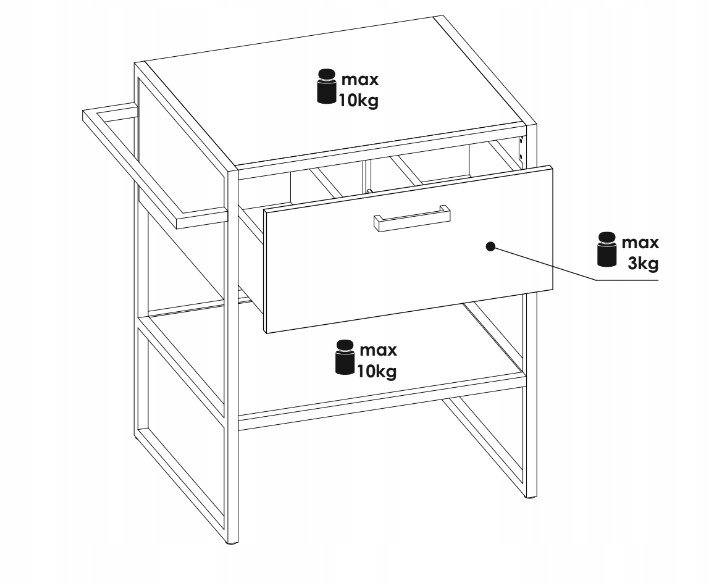 max
10kg

max
3kg

max
10kg