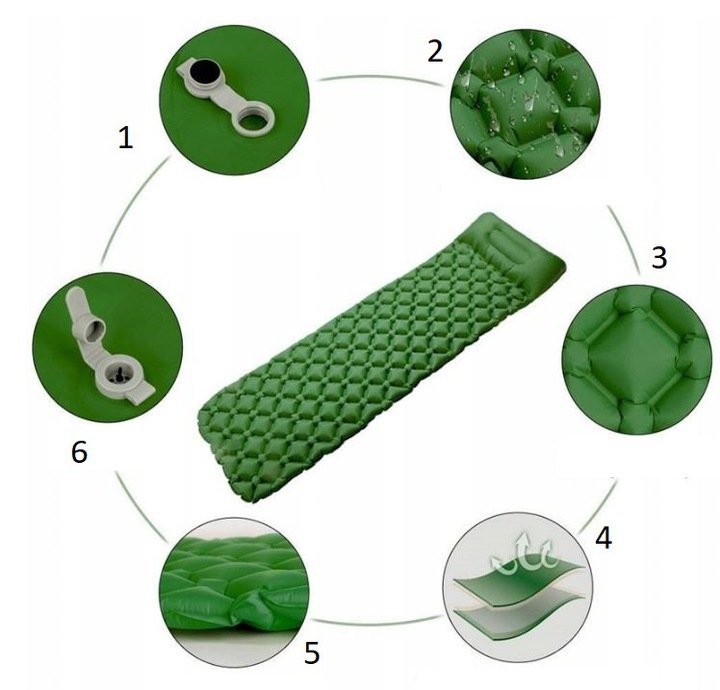 1

2

3

4

5

6