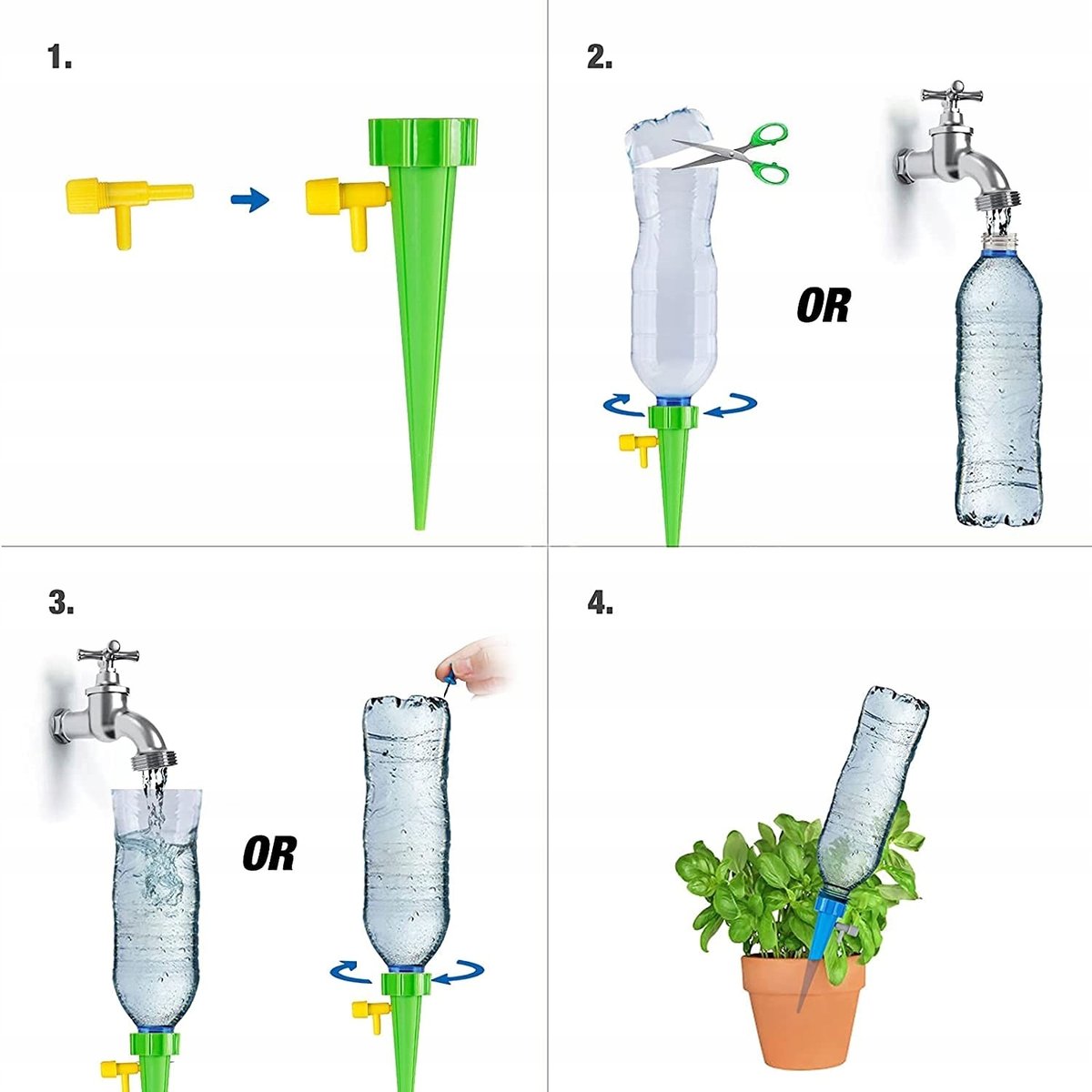 1.

2.

OR

3.

OR

4.