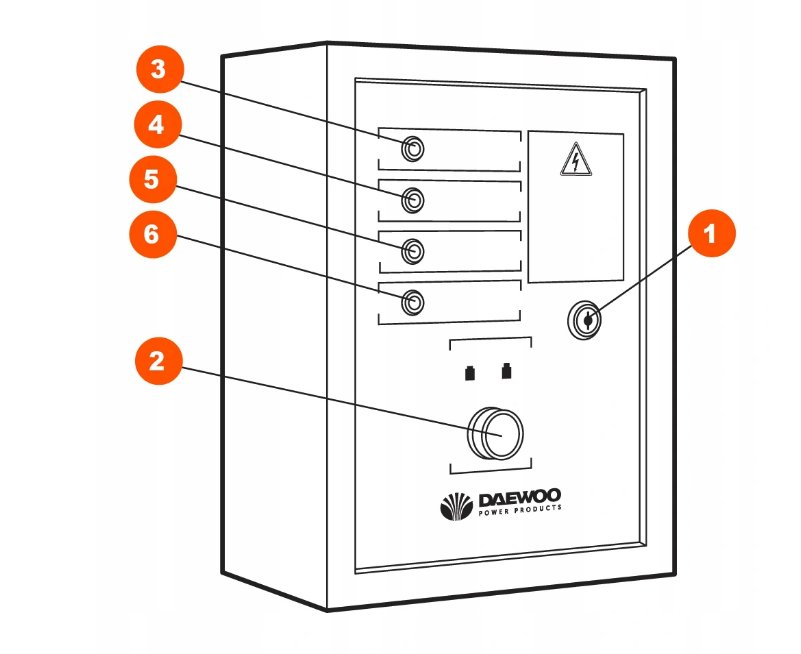 3
4
5
6
1
2
DAEWOO
POWER PRODUCTS