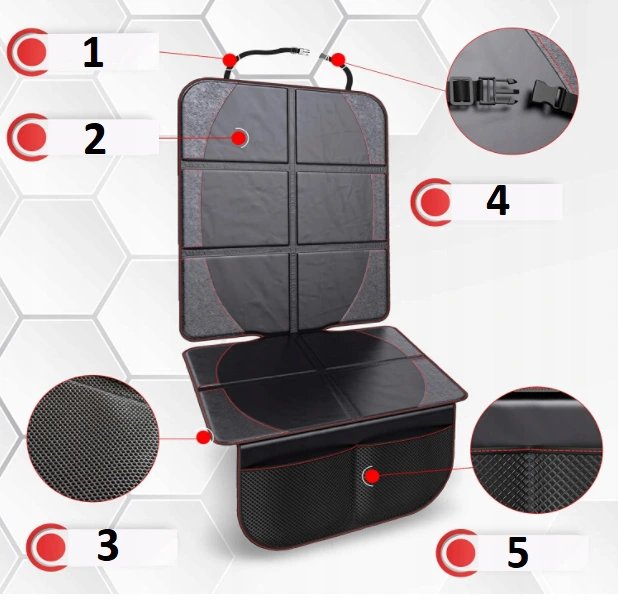 1

2

4

3

5