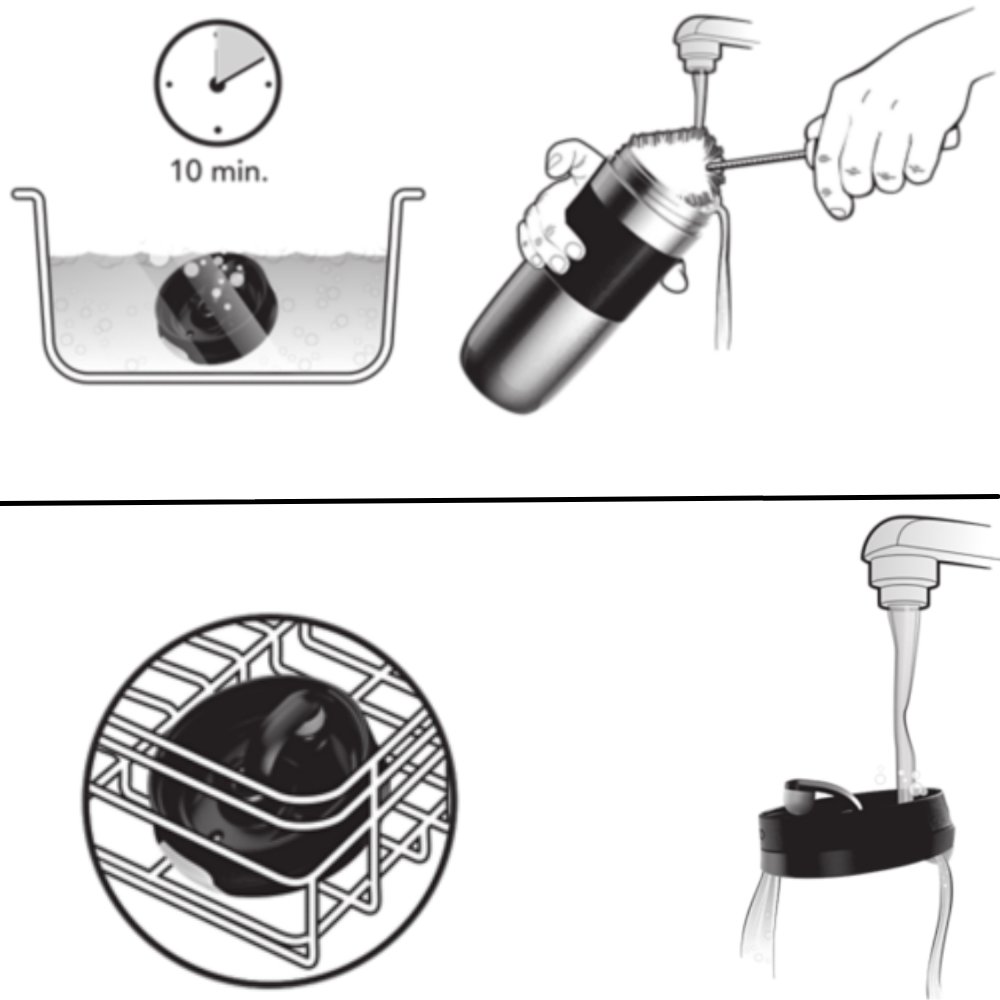 10 min.