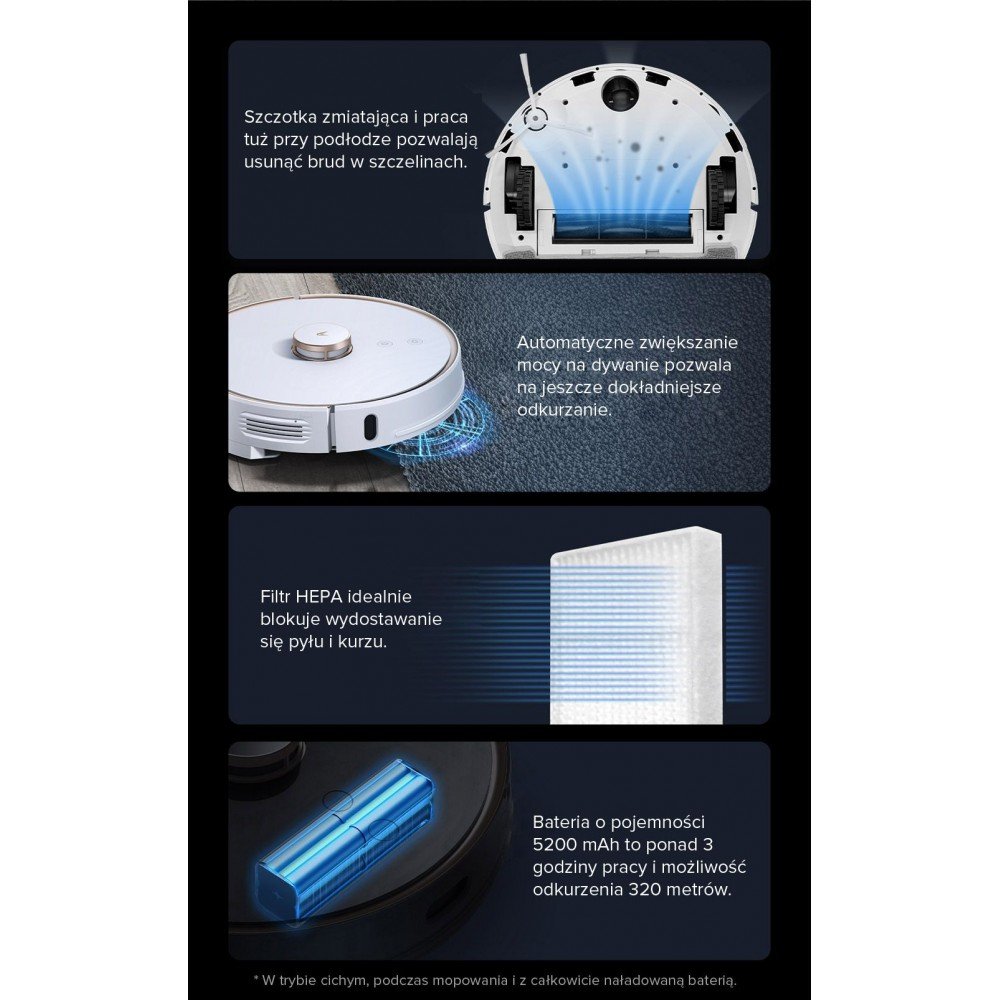 Szczotka zmiatająca i praca tuż przy podłodze pozwalają usunąć brud w szczelinach.

Automatyczne zwiększanie mocy na dywanie pozwala na jeszcze dokładniejsze odkurzanie.

Filtr HEPA idealnie blokuje wydostawanie się pyłu i kurzu.

Bateria o pojemności 5200 mAh to ponad 3 godziny pracy i możliwość odkurzenia 320 metrów.

* W trybie cichym, podczas mopowania i z całkowicie naładowaną baterią.