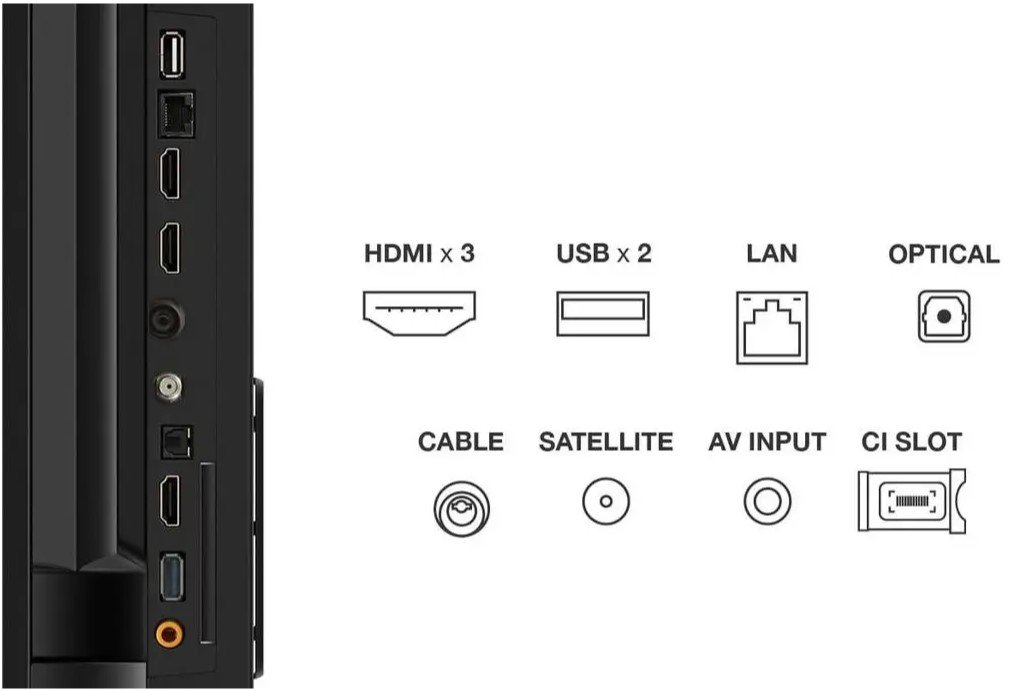 HDMI x 3
USB x 2
LAN
OPTICAL

CABLE
SATELLITE
AV INPUT
CI SLOT