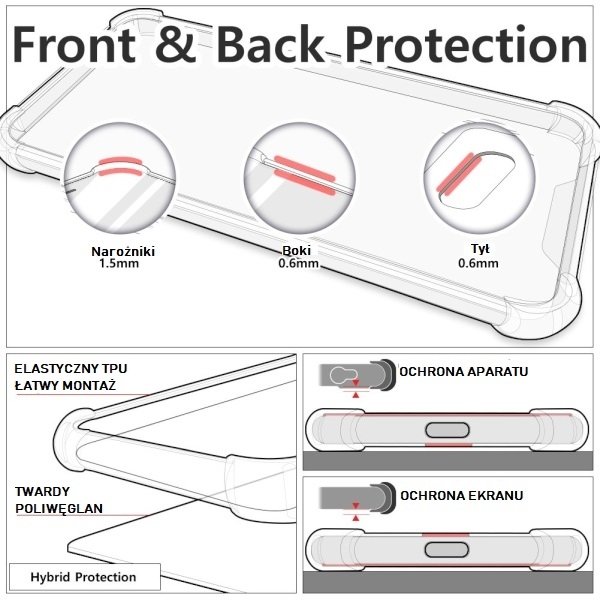 Front & Back Protection

Narożniki
1.5mm

Boki
0.6mm

Tył
0.6mm

ELASTYCZNY TPU
ŁATWY MONTAŻ

TWARDY
POLIWĘGLAN

Hybrid Protection

OCHRONA APARATU

OCHRONA EKRANU