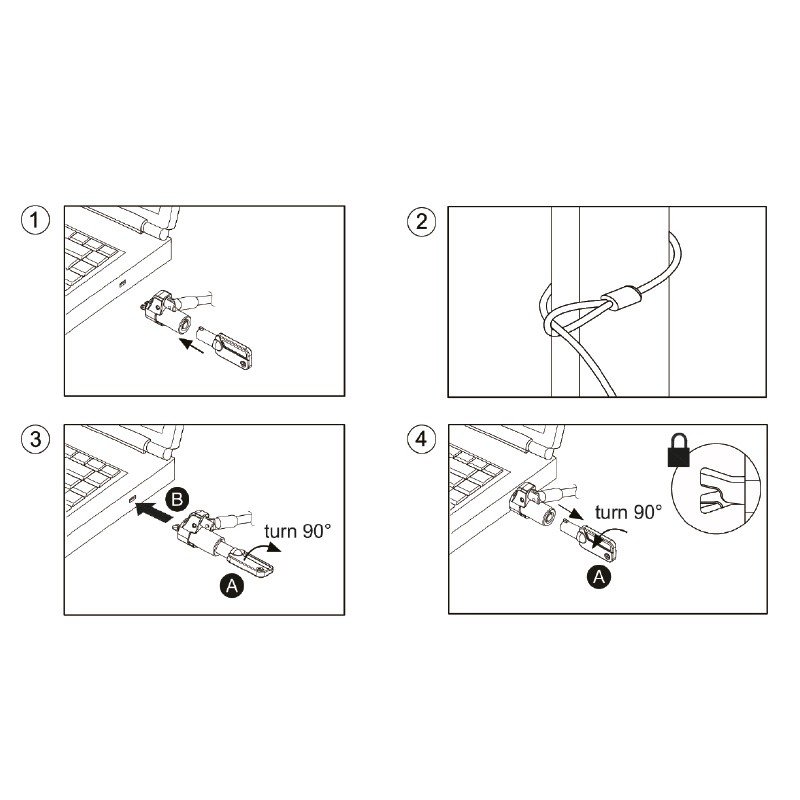 1

2

3

B

turn 90°

A

4

turn 90°

A