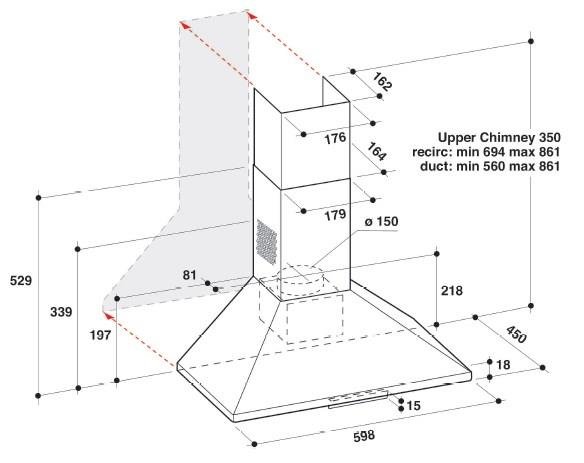 162
176
164
Upper Chimney 350
recirc: min 694 max 861
duct: min 560 max 861
179
ø 150
81
218
529
339
197
450
18
15
598