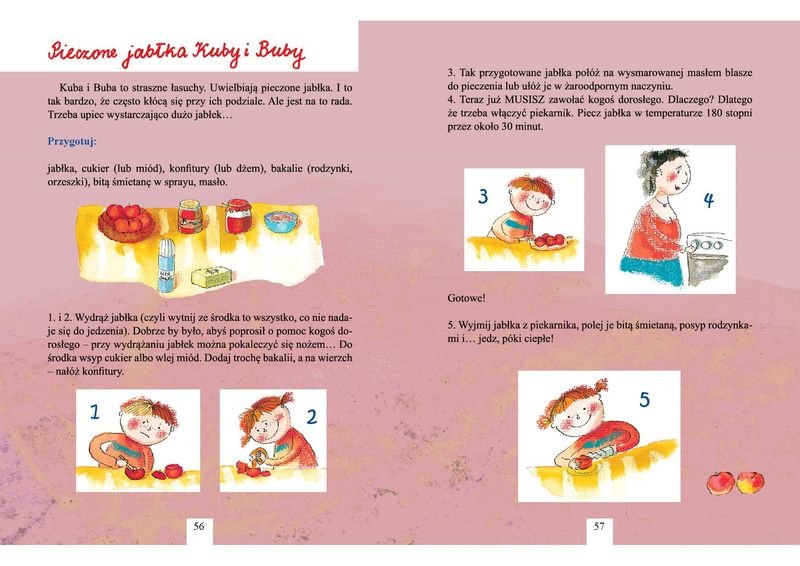 Pieczone jabłka Kuby i Buby

Kuba i Buba to straszne łasuchy. Uwielbiają pieczone jabłka. I to tak bardzo, że często kłócą się przy ich podziale. Ale jest na to rada. Trzeba upiec wystarczająco dużo jabłek…

Przygotuj:

jabłka, cukier (lub miód), konfitury (lub dżem), bakalie (rodzynki, orzeszki), bitą śmietanę w sprayu, masło.

1. i 2. Wydrąż jabłka (czyli wytnij ze środka to wszystko, co nie nadaje się do jedzenia). Dobrze by było, abyś poprosił o pomoc kogoś dorosłego – przy wydrążaniu jabłek można pokaleczyć się nożem… Do środka wsyp cukier albo wlej miód. Dodaj trochę bakalii, a na wierzch – nałóż konfitury.

1

2

56

3. Tak przygotowane jabłka połóż na wysmarowanej masłem blasze do pieczenia lub ułóż je w żaroodpornym naczyniu.
4. Teraz już MUSISZ zawołać kogoś dorosłego. Dlaczego? Dlatego że trzeba włączyć piekarnik. Piecz jabłka w temperaturze 180 stopni przez około 30 minut.

3

4

Gotowe!

5. Wyjmij jabłka z piekarnika, polej je bitą śmietaną, posyp rodzynkami i… jedz, póki ciepłe!

5

57